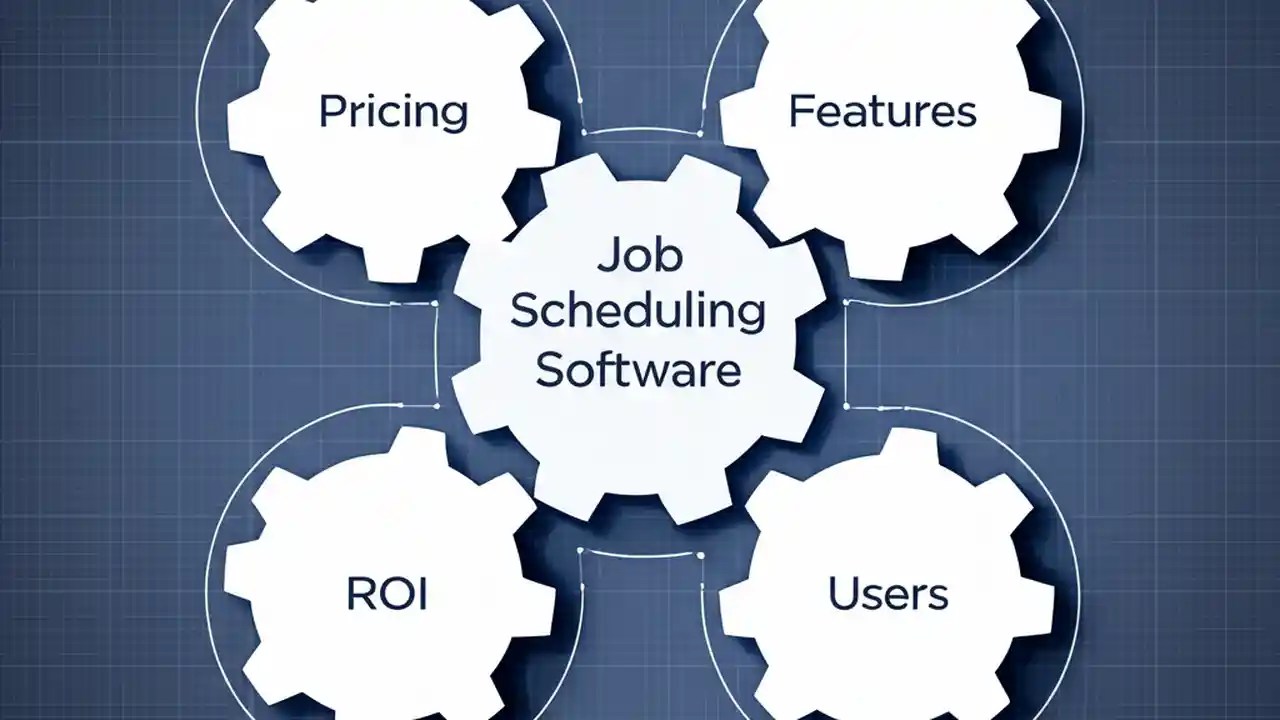 Pricing

Features

Job Scheduling Software

ROI

Users