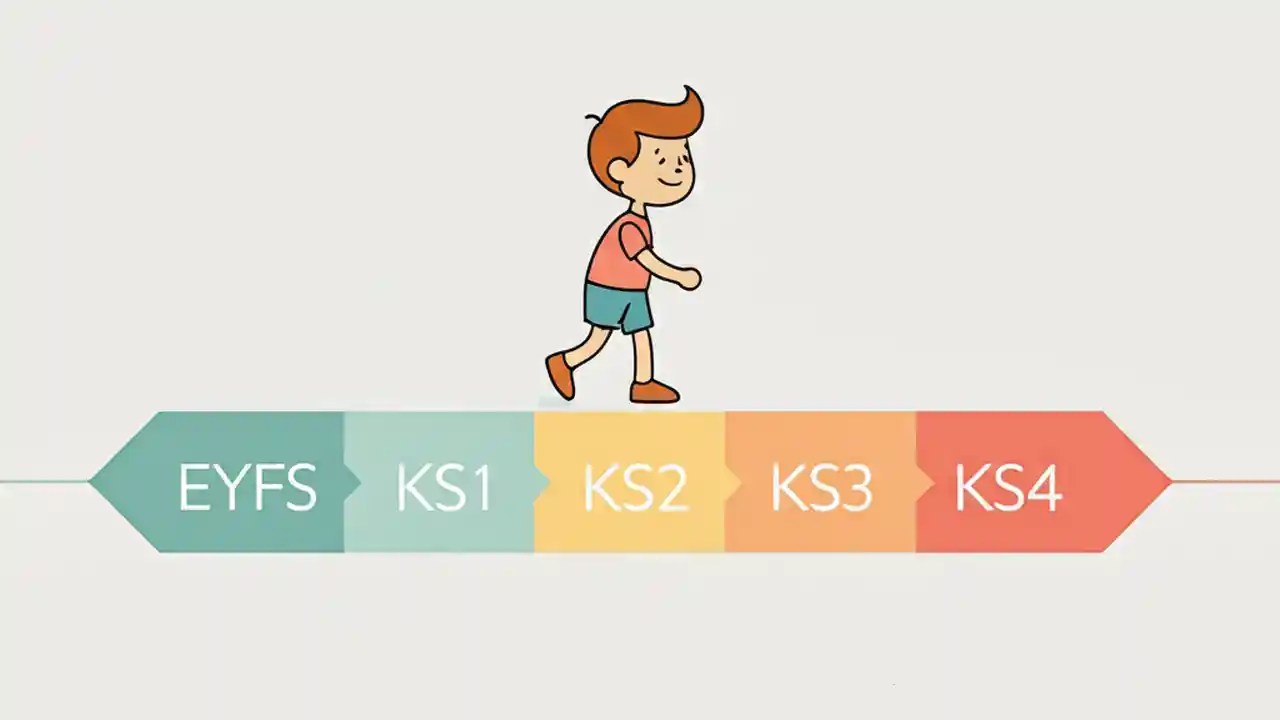 EYFS KS1 KS2 KS3 KS4