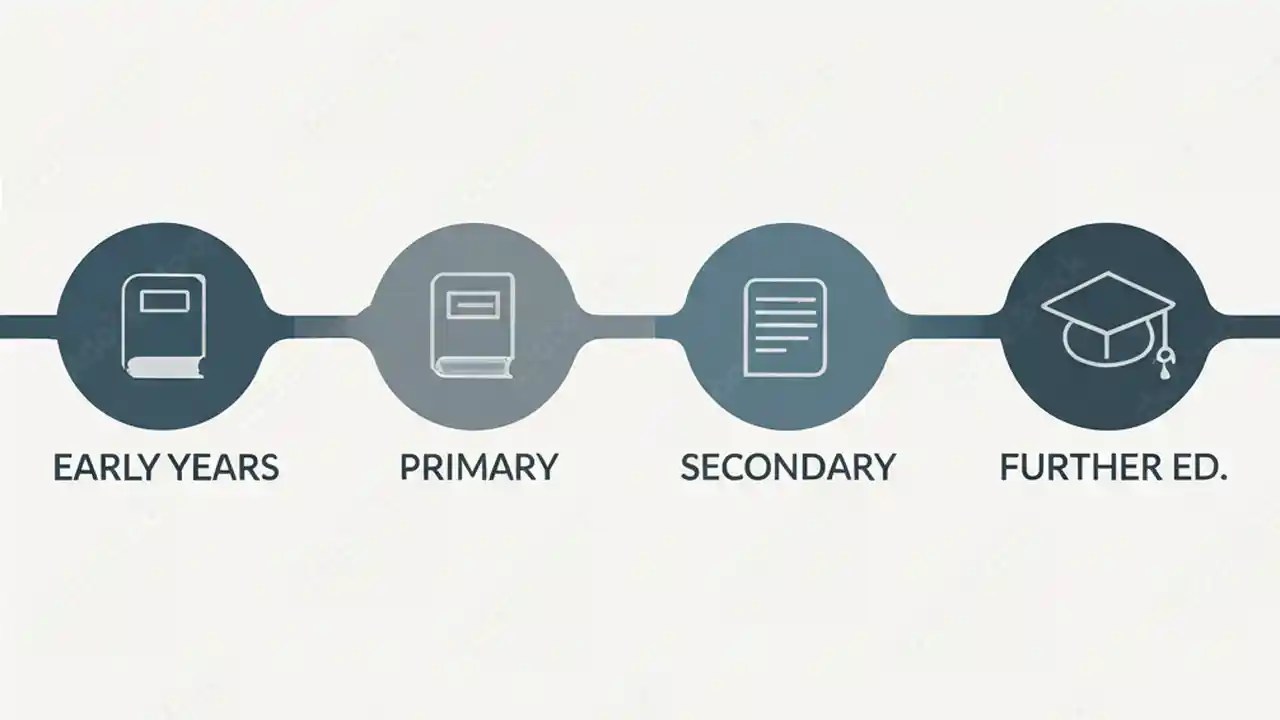 EARLY YEARS

PRIMARY

SECONDARY

FURTHER ED.