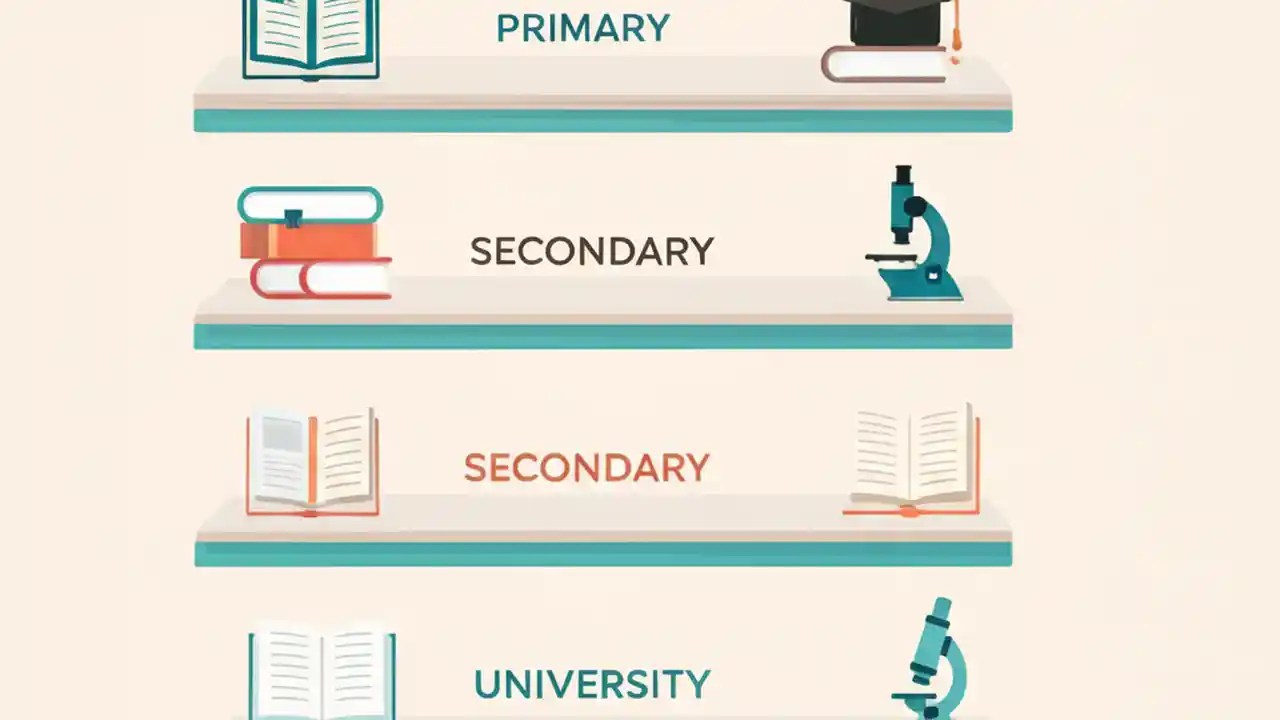 PRIMARY

SECONDARY

SECONDARY

UNIVERSITY