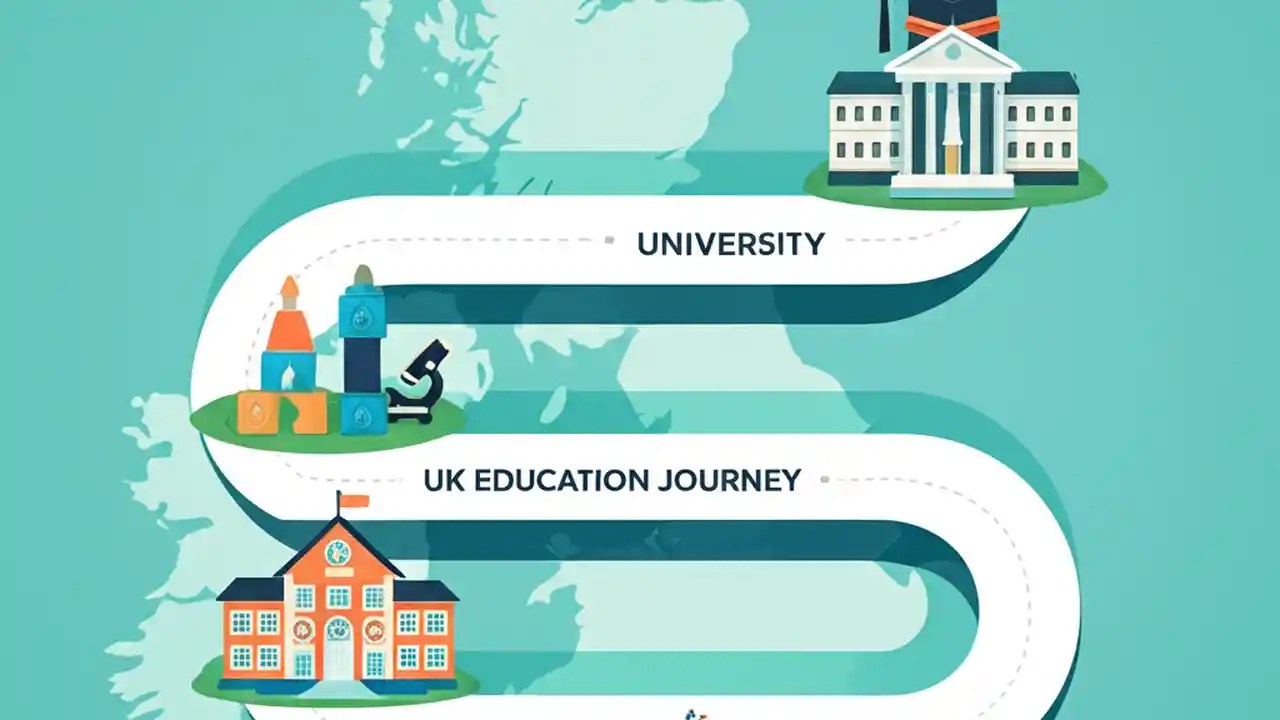 UNIVERSITY

UK EDUCATION JOURNEY