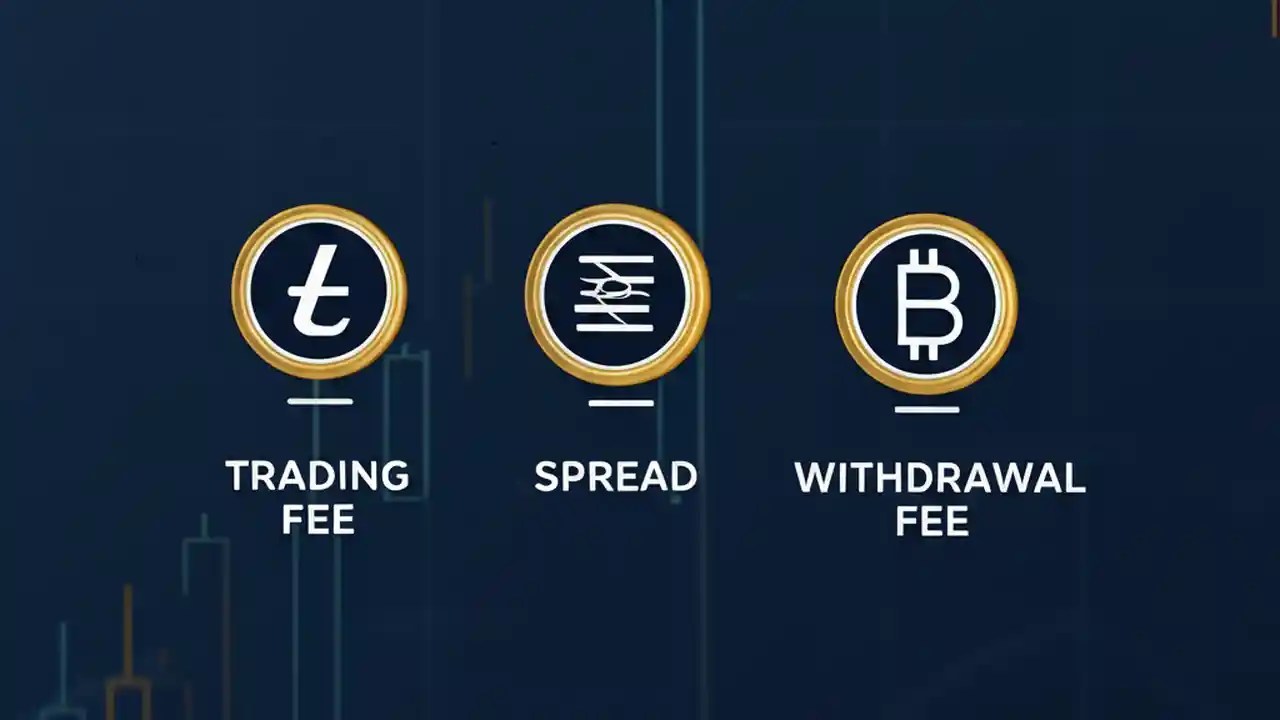 TRADING FEE

SPREAD

WITHDRAWAL FEE