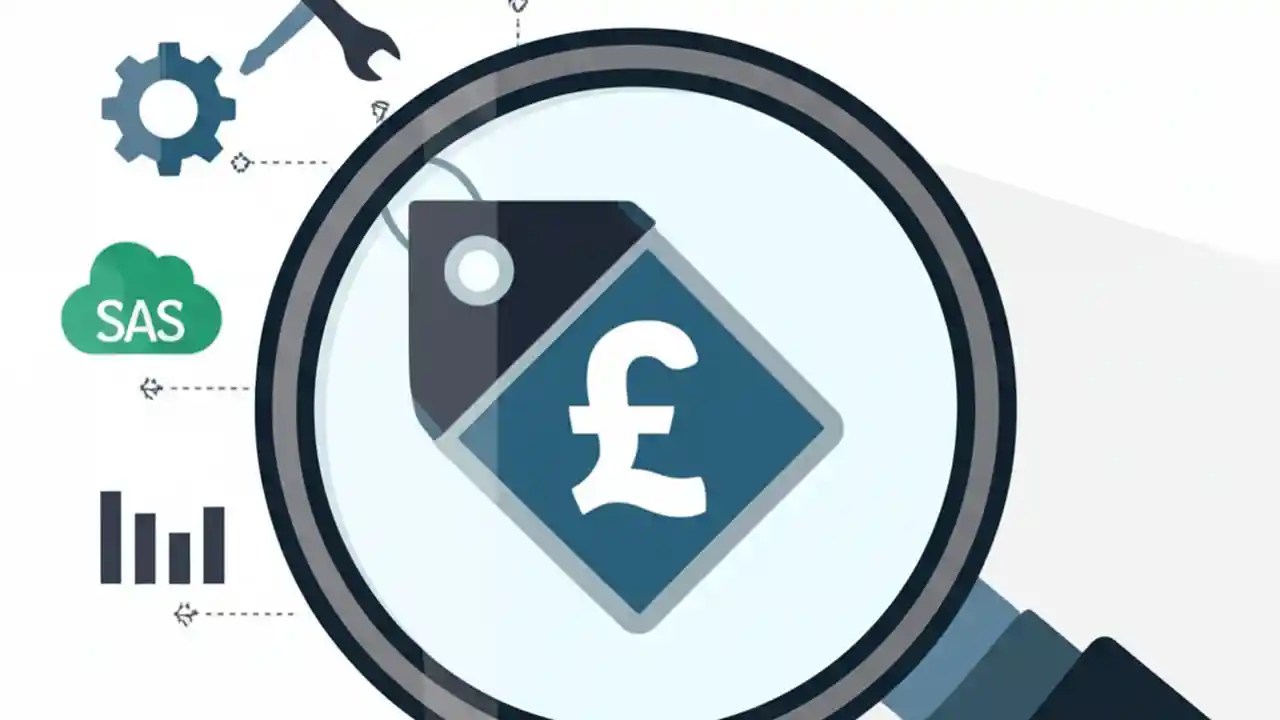 SAS

£