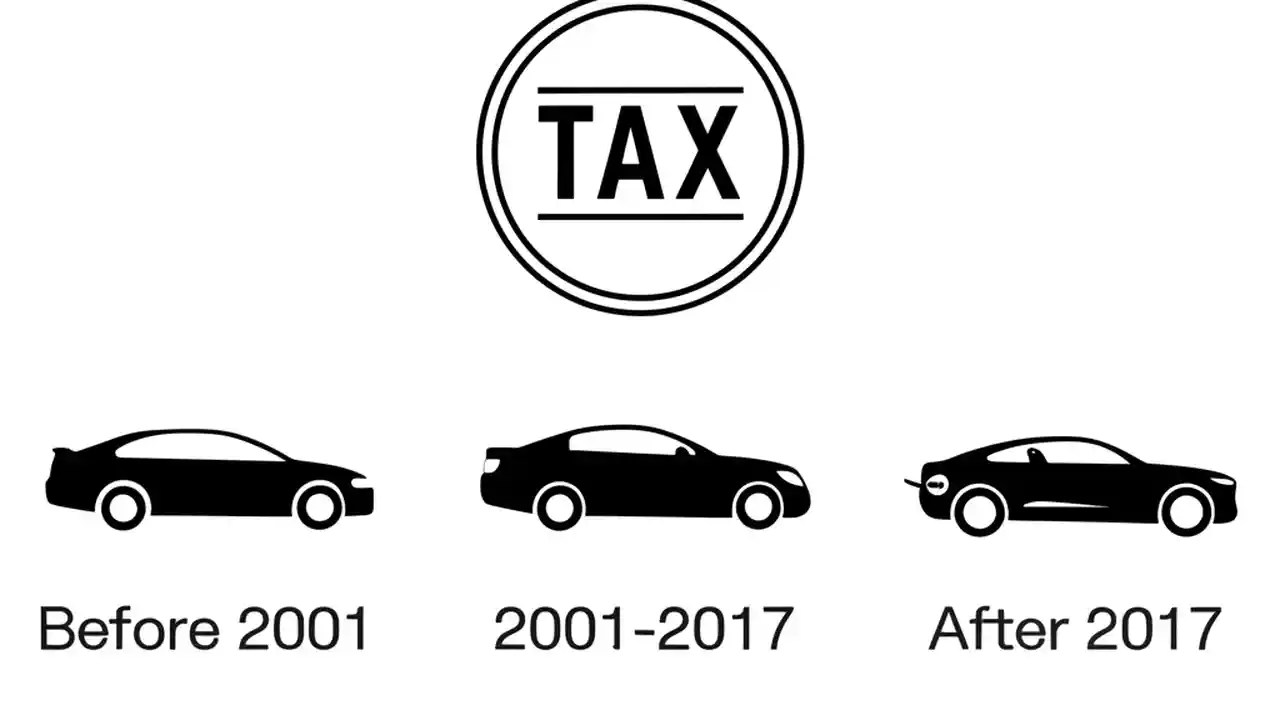 TAX

Before 2001

2001-2017

After 2017