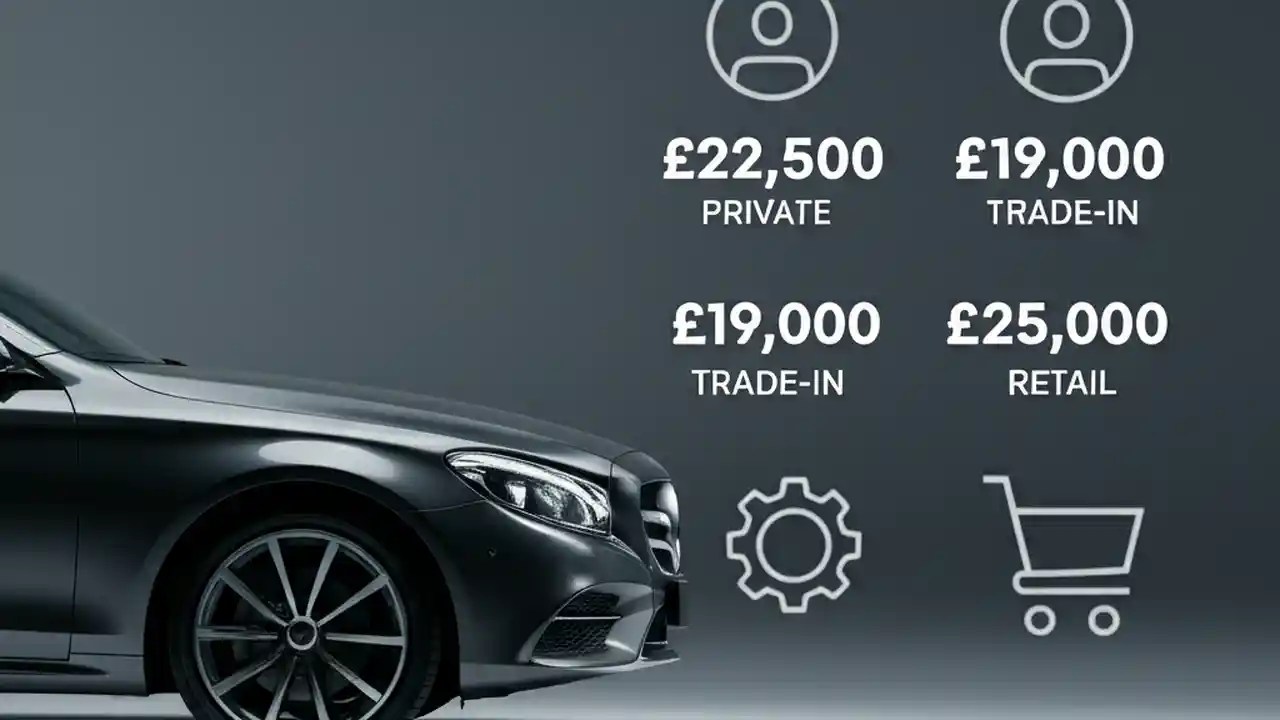 £22,500
PRIVATE

£19,000
TRADE-IN

£19,000
TRADE-IN

£25,000
RETAIL