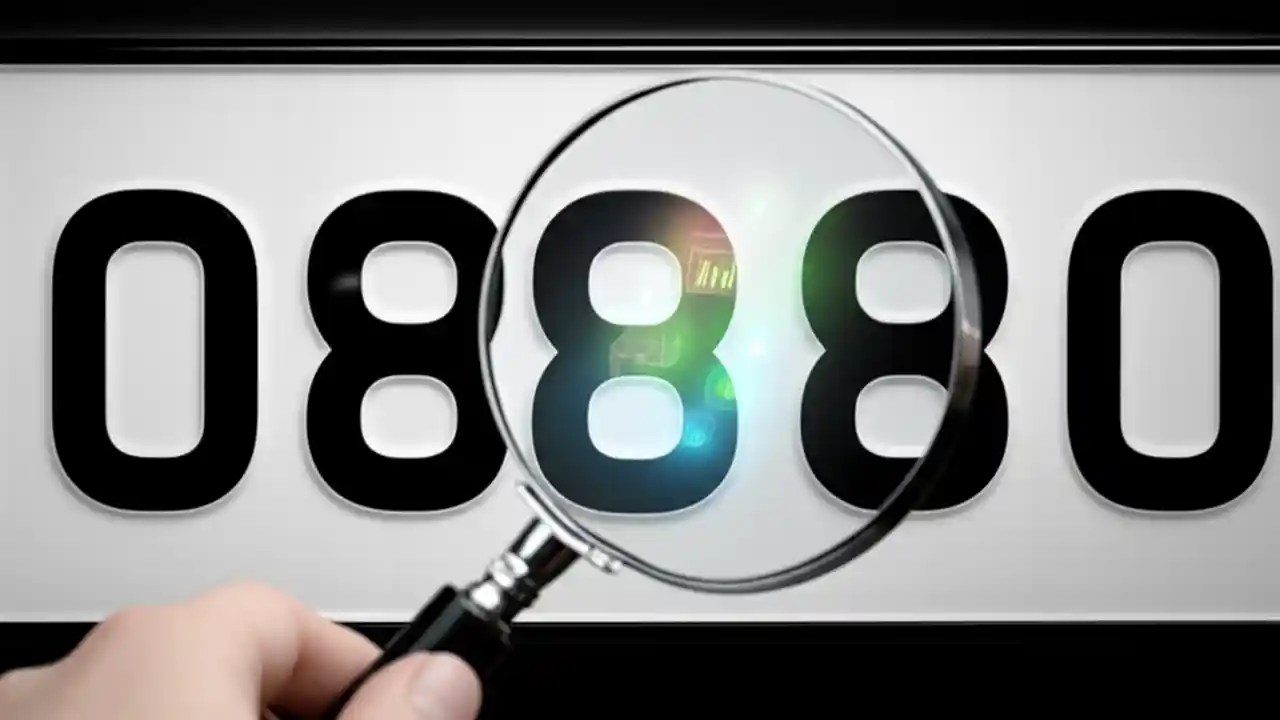 08880