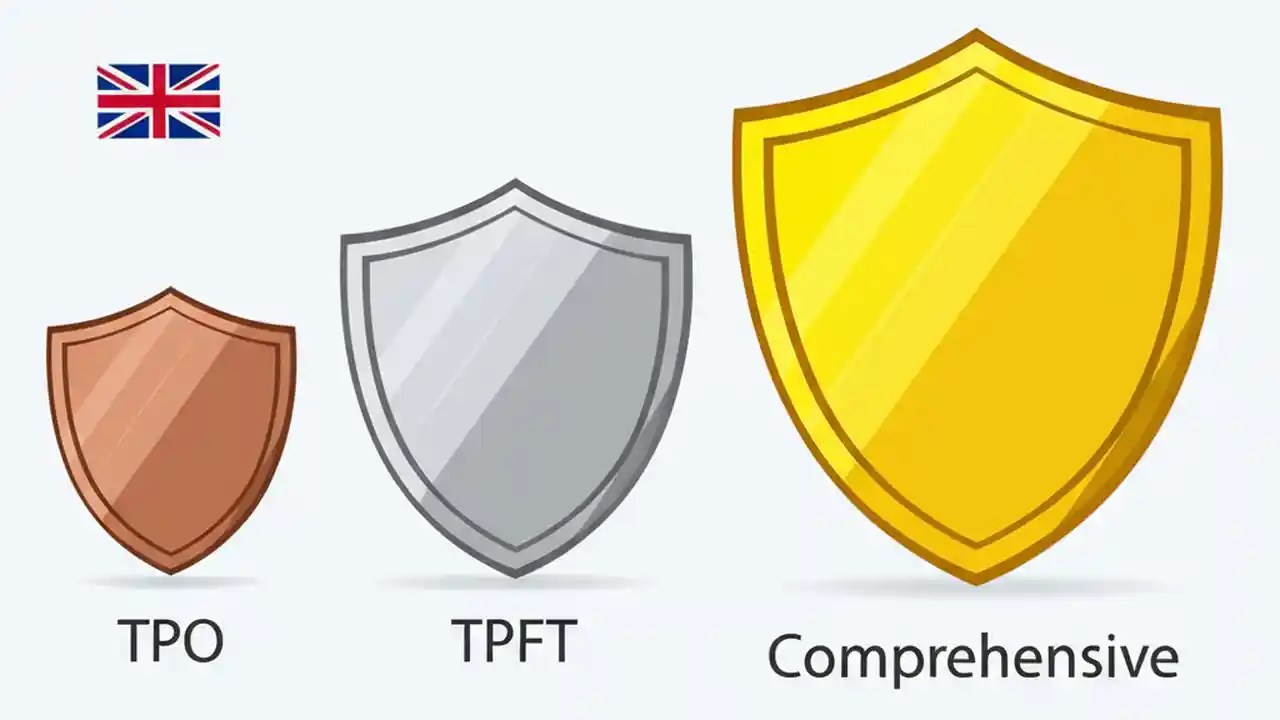 TPO

TPFT

Comprehensive