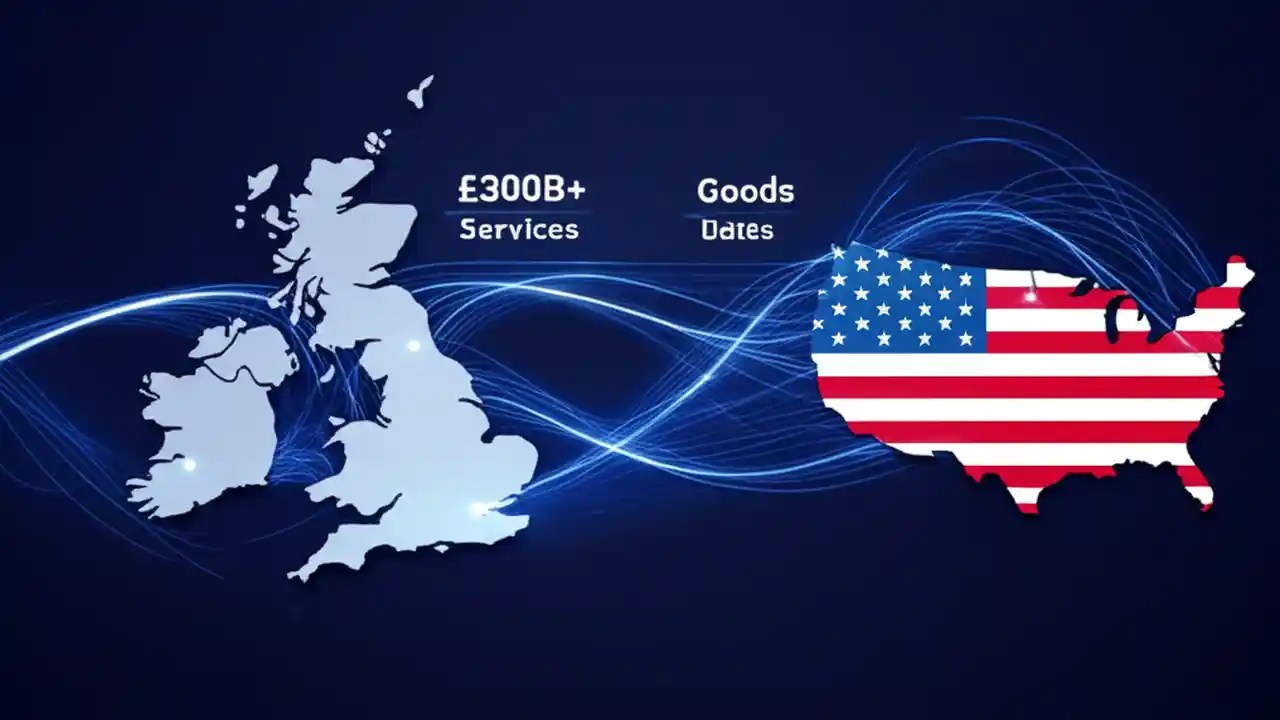 £300B+
Services

Goods
Dates