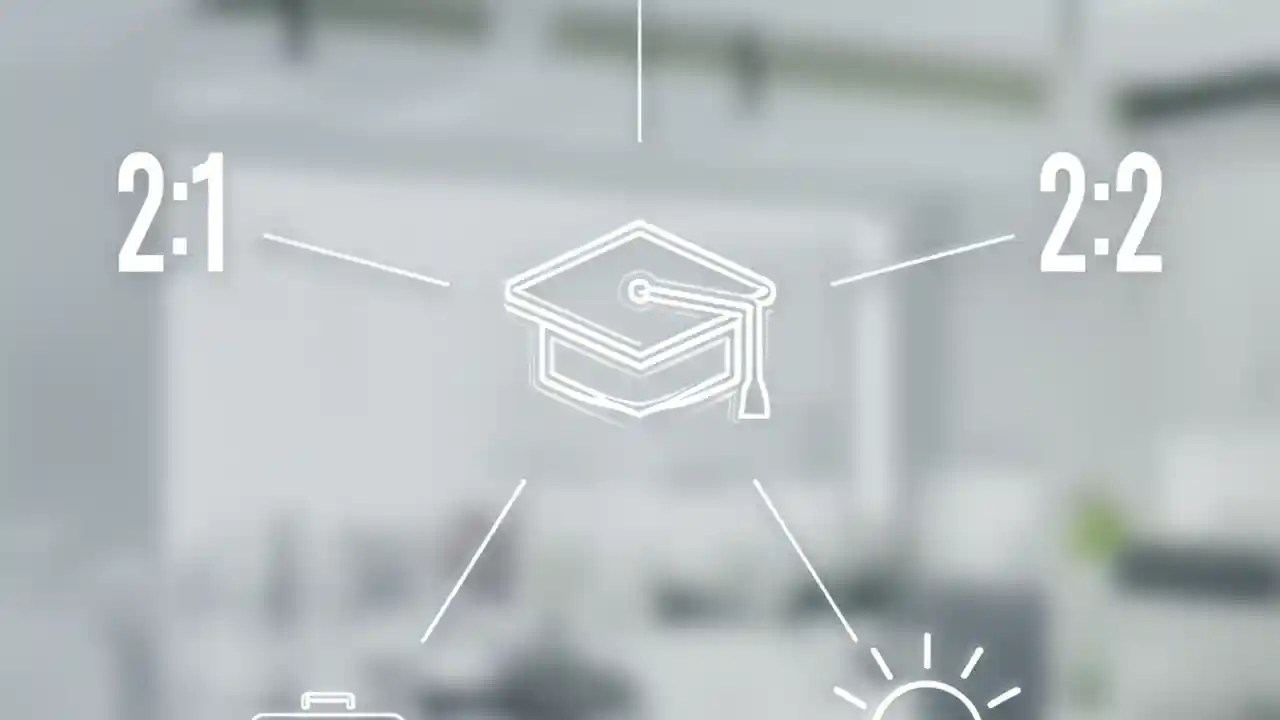 2:1

2:2