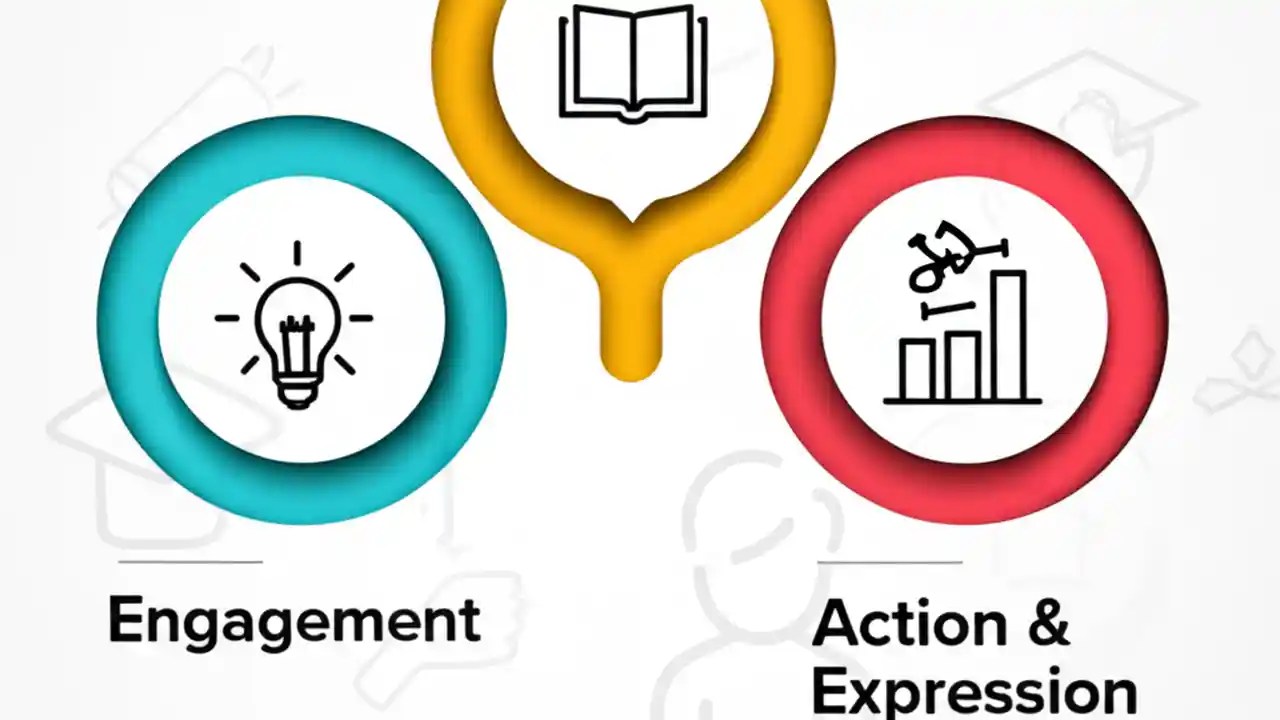 Engagement

Action &
Expression