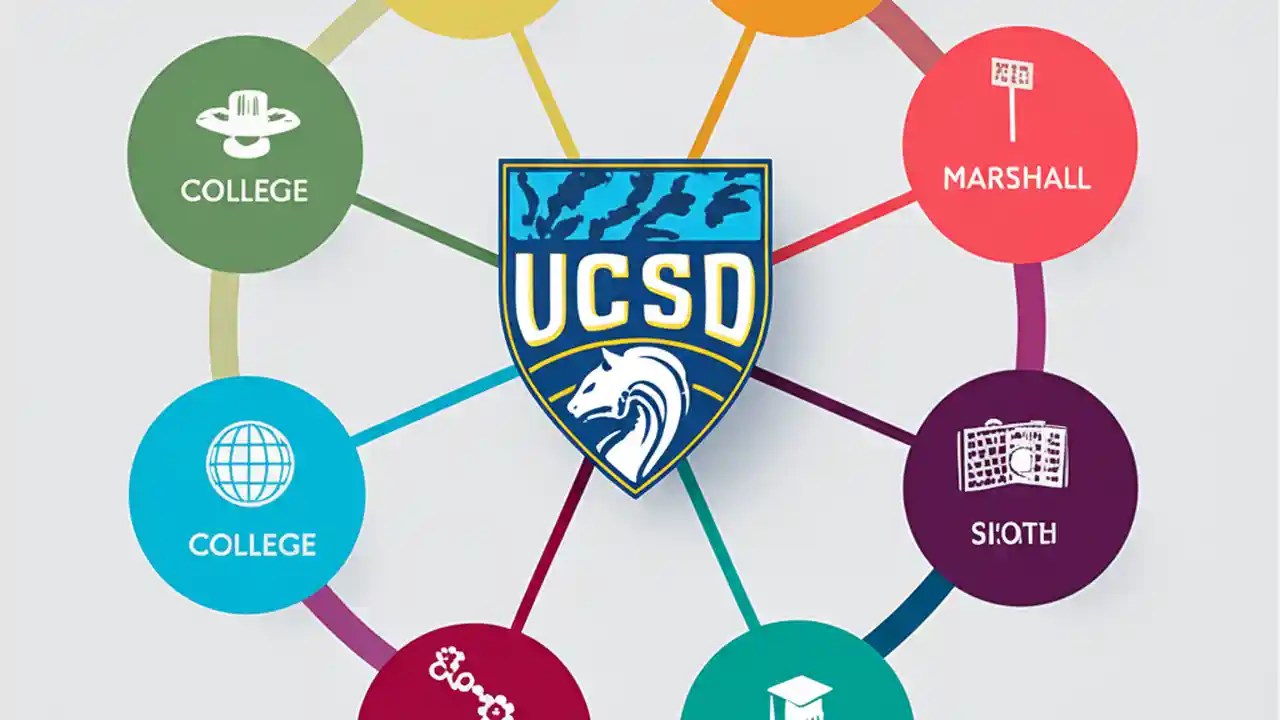 COLLEGE

MARSHALL

UCSD

COLLEGE

SIOTH