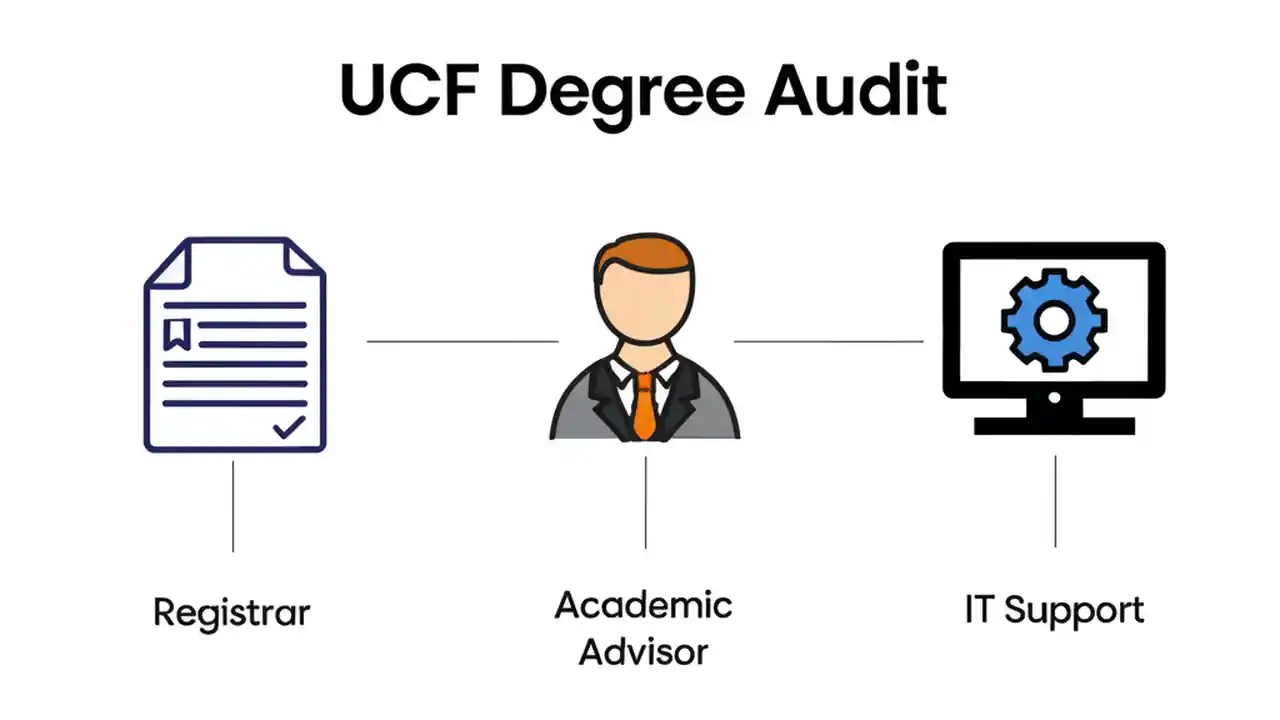 UCF Degree Audit

Registrar

Academic Advisor

IT Support