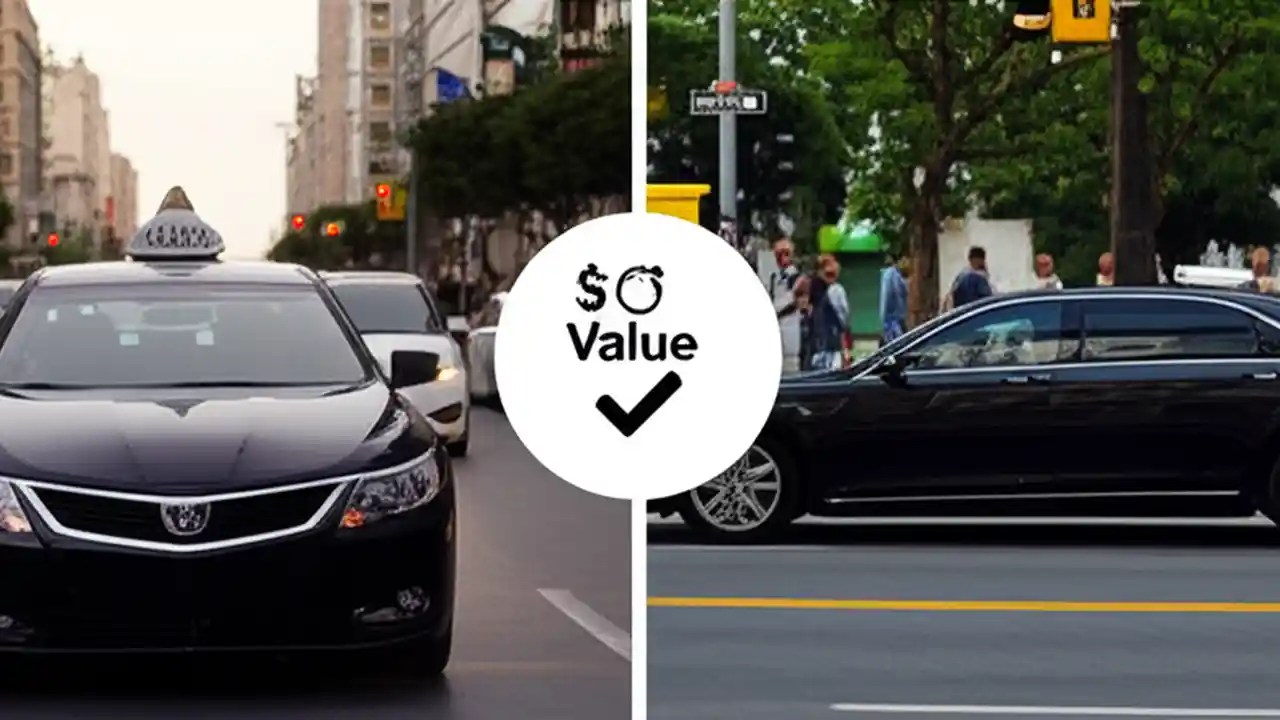 $
Value