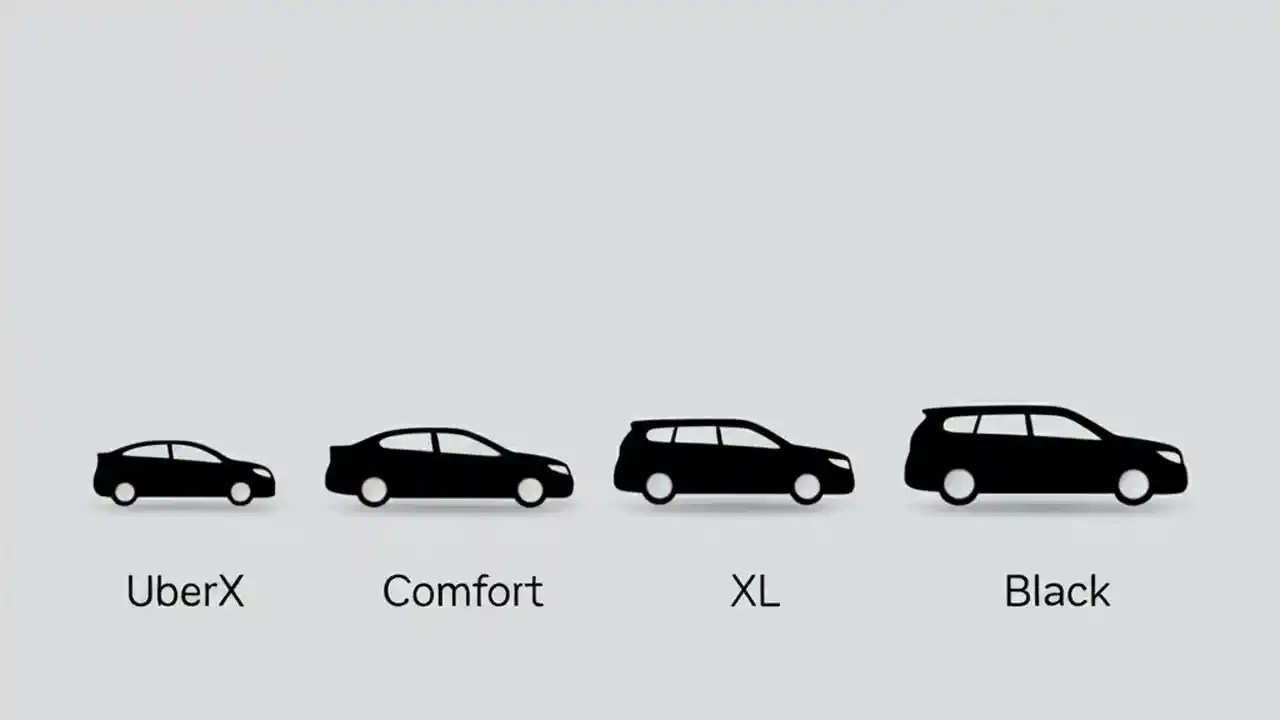 UberX Comfort XL Black