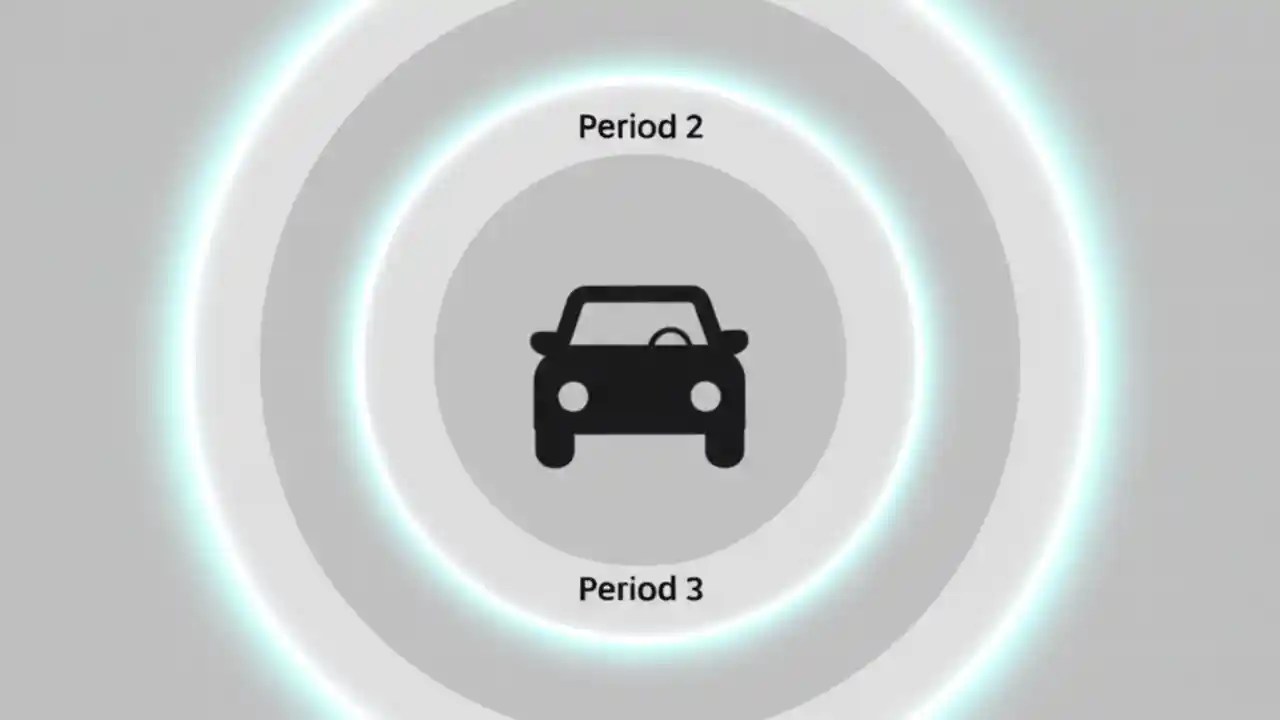 Period 2

Period 3