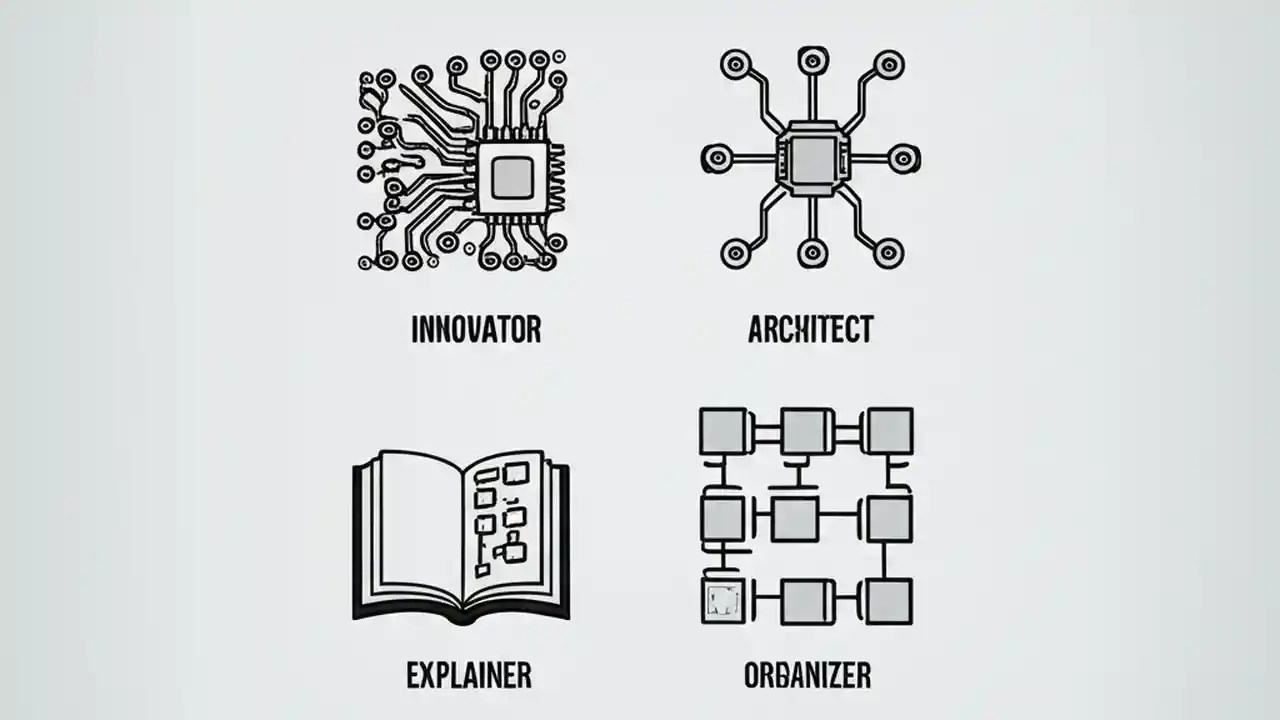 INNOVATOR

ARCHITECT

EXPLAINER

ORGANIZER