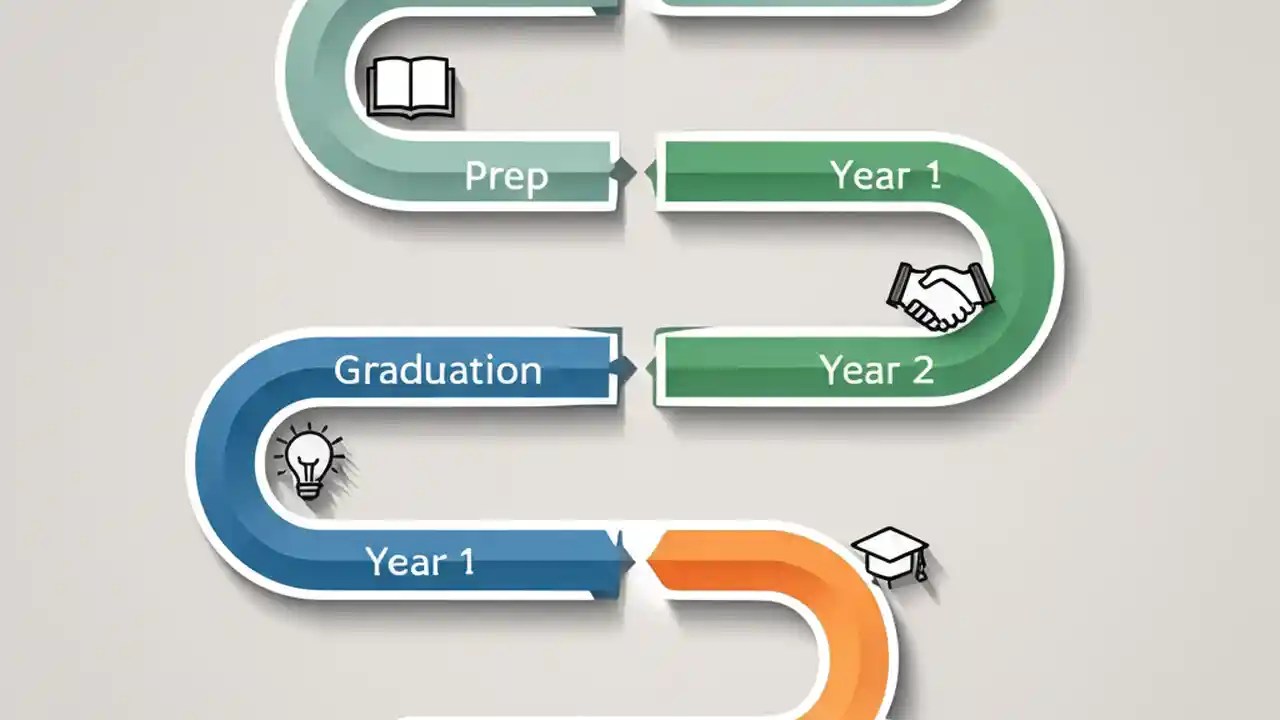 Prep

Year 1

Graduation

Year 2

Year 1