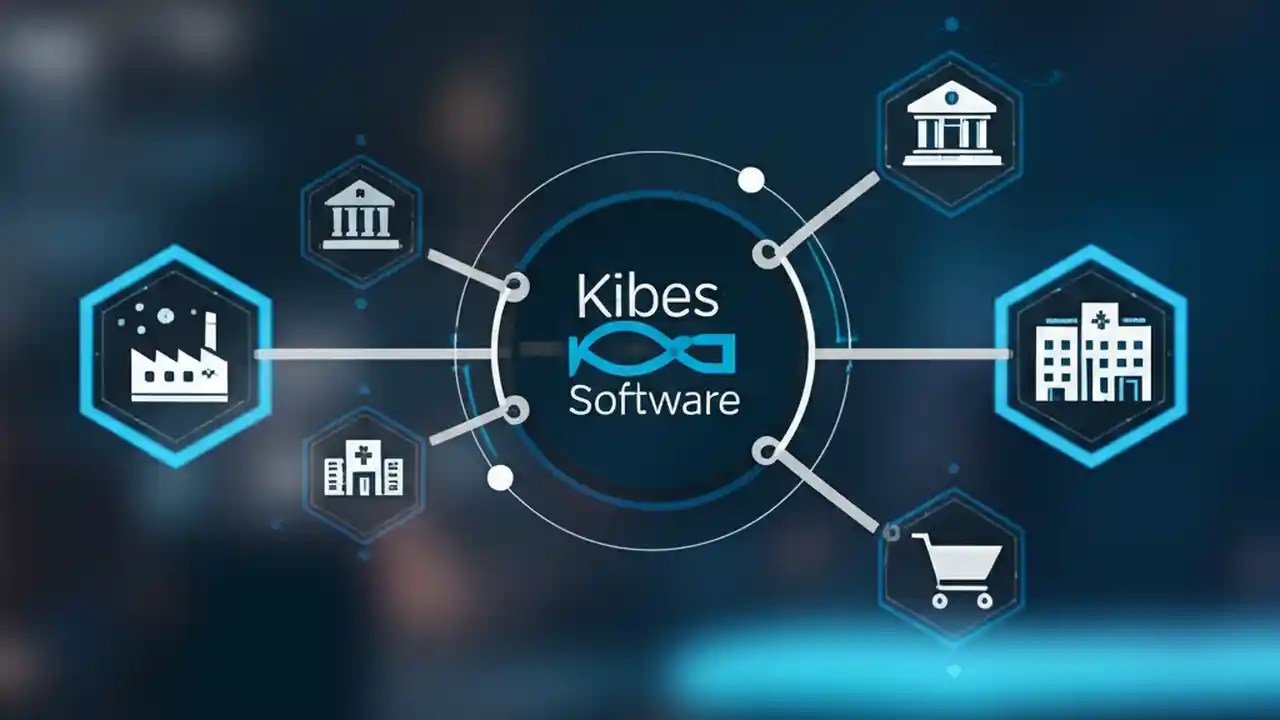 Kibes
Software