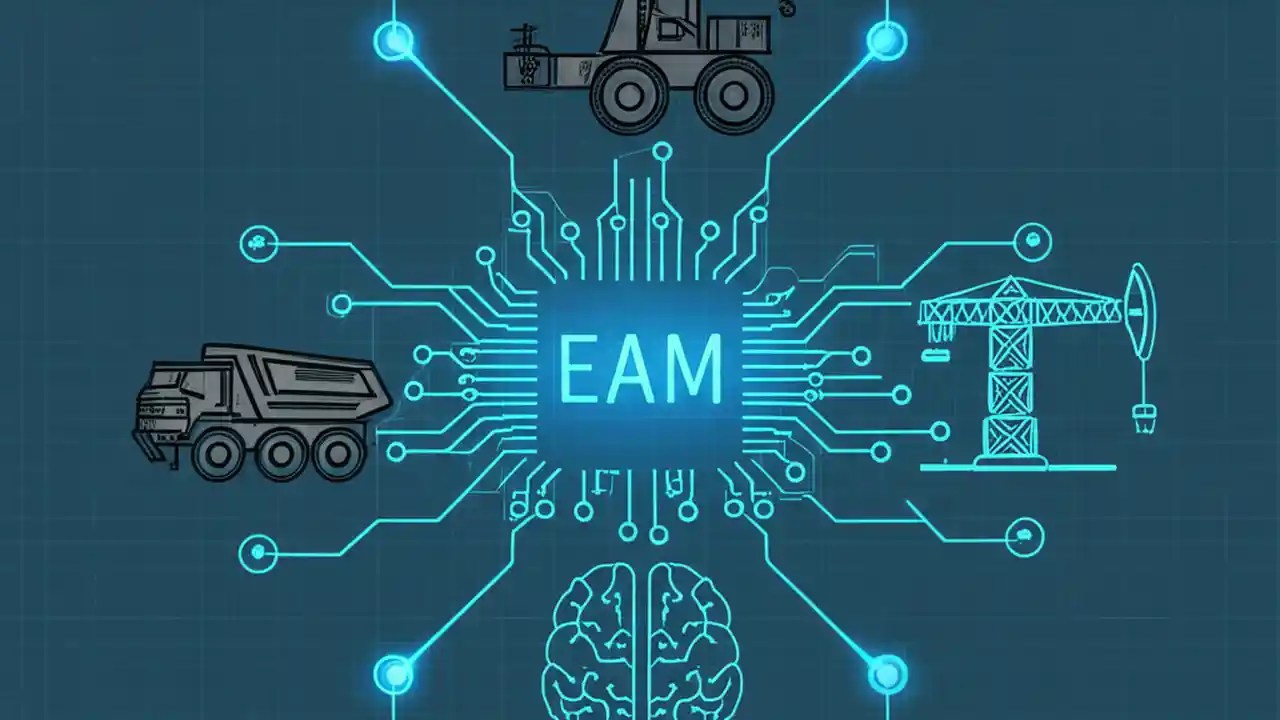 EAM