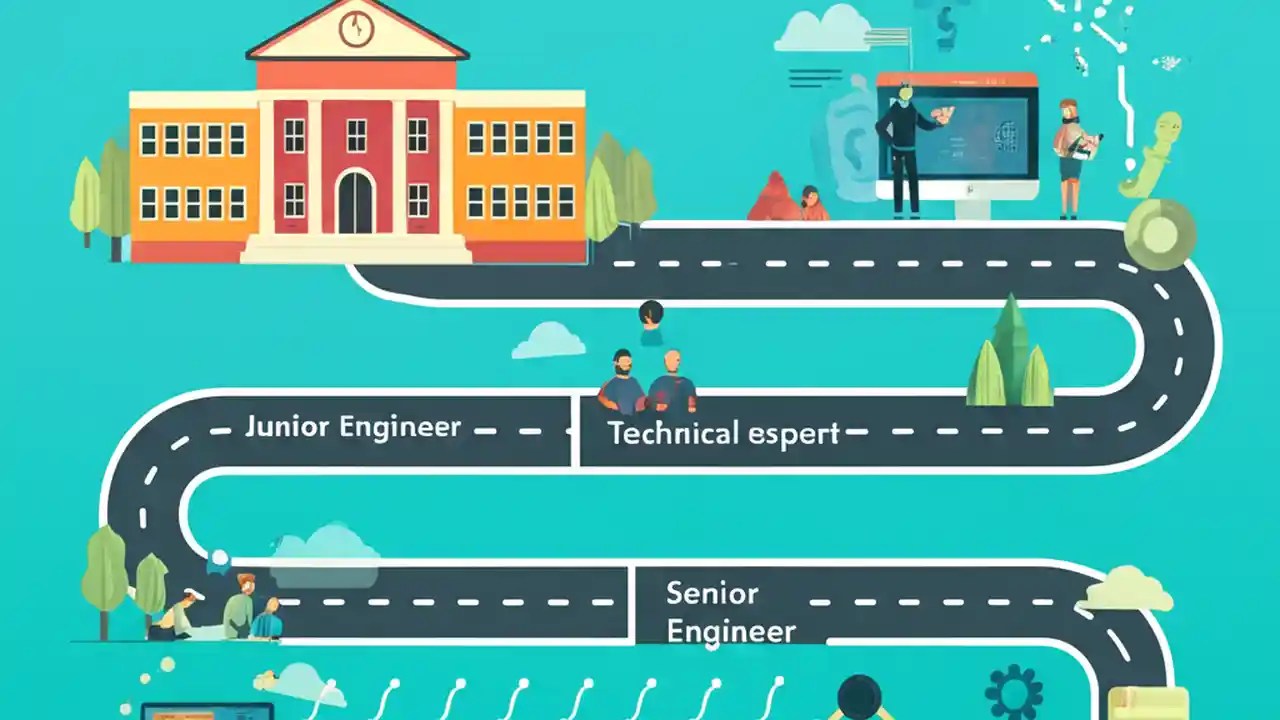 Junior Engineer

Technical espert

Senior Engineer