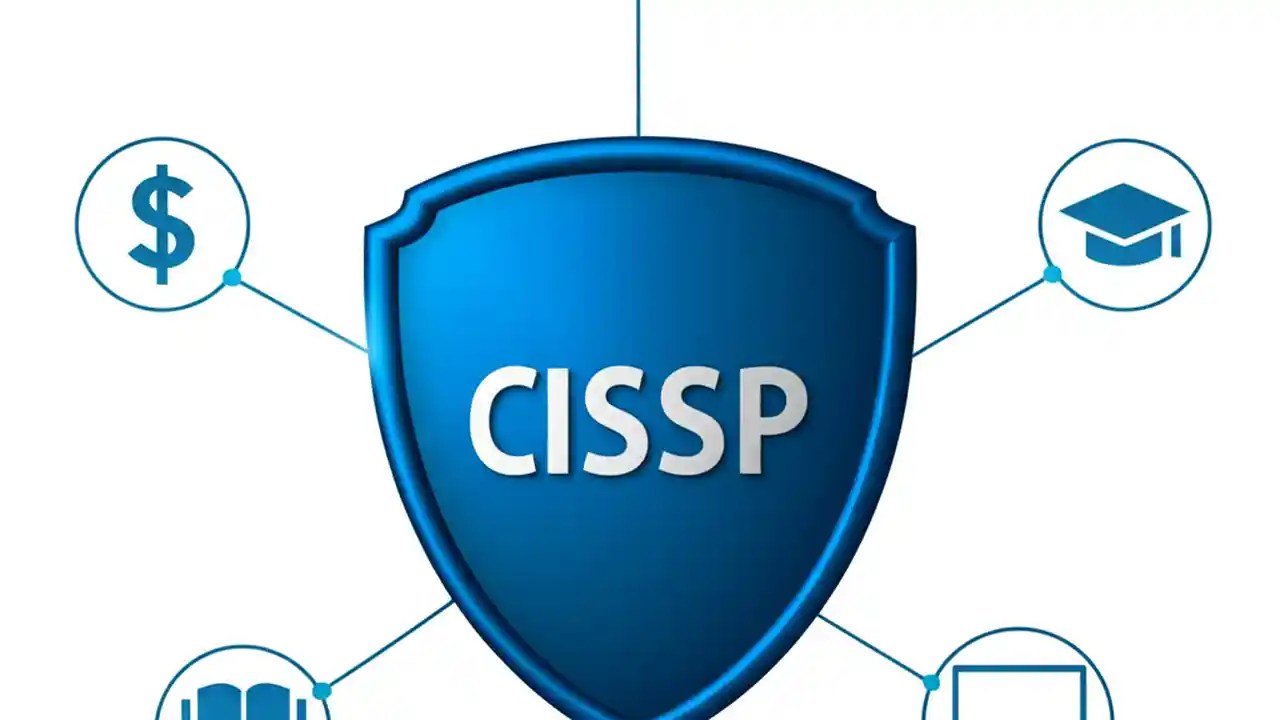 $
CISSP