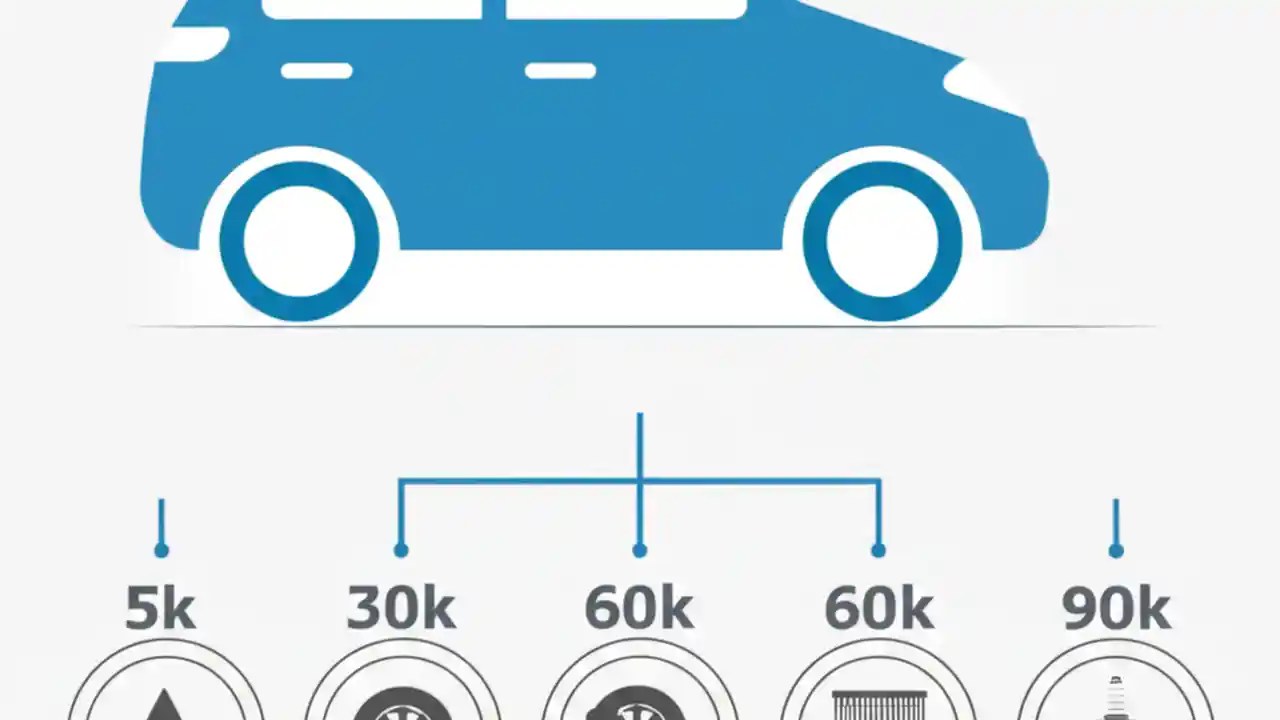 5k

30k

60k

60k

90k