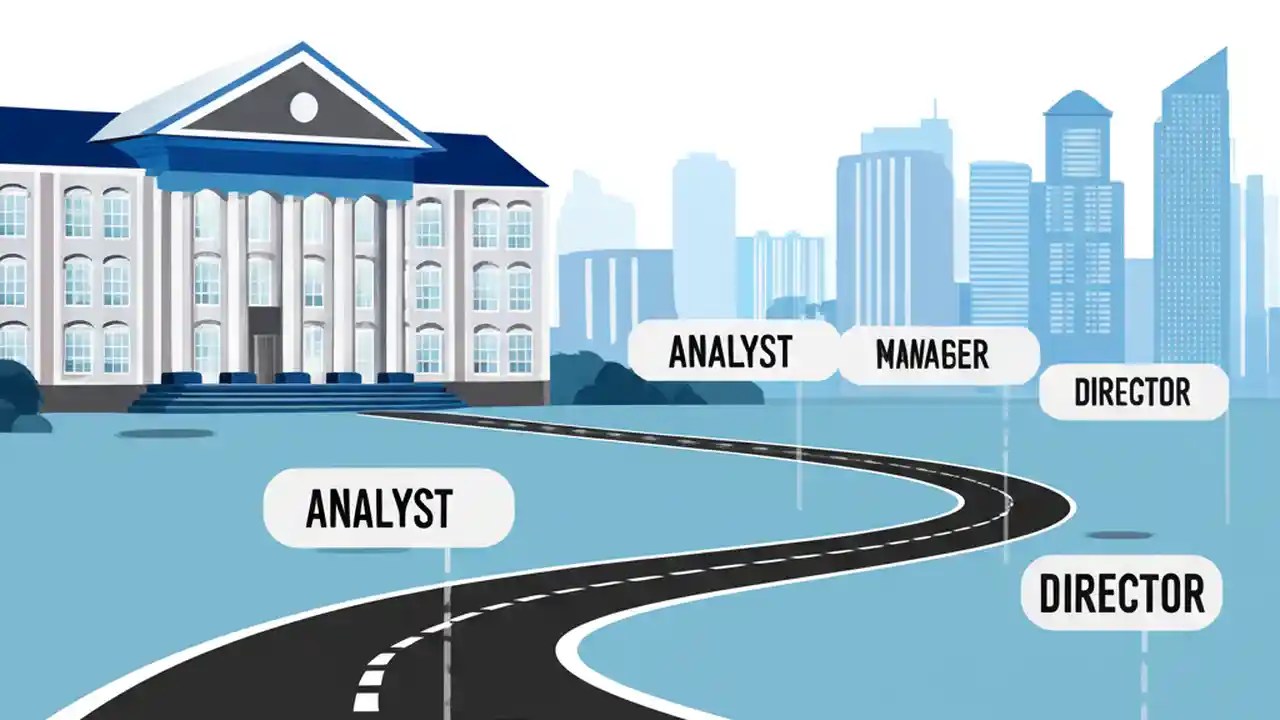 ANALYST

MANAGER

DIRECTOR

ANALYST

DIRECTOR