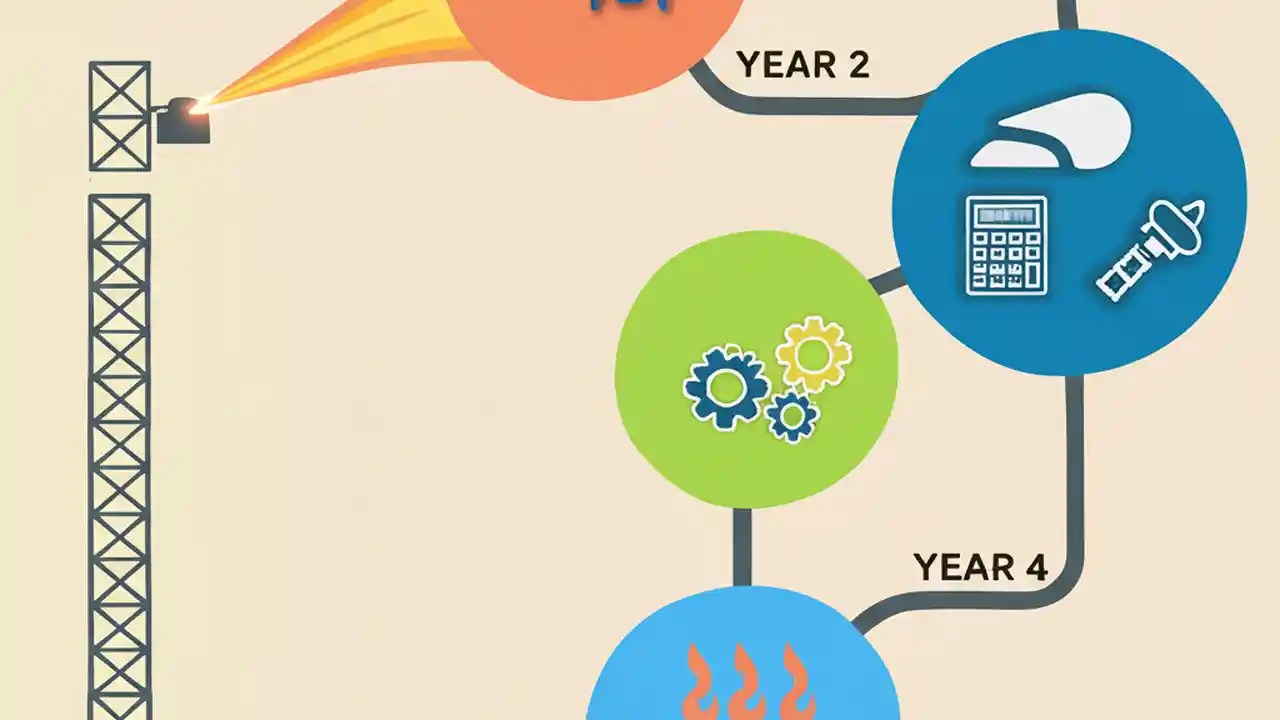 YEAR 2

YEAR 4