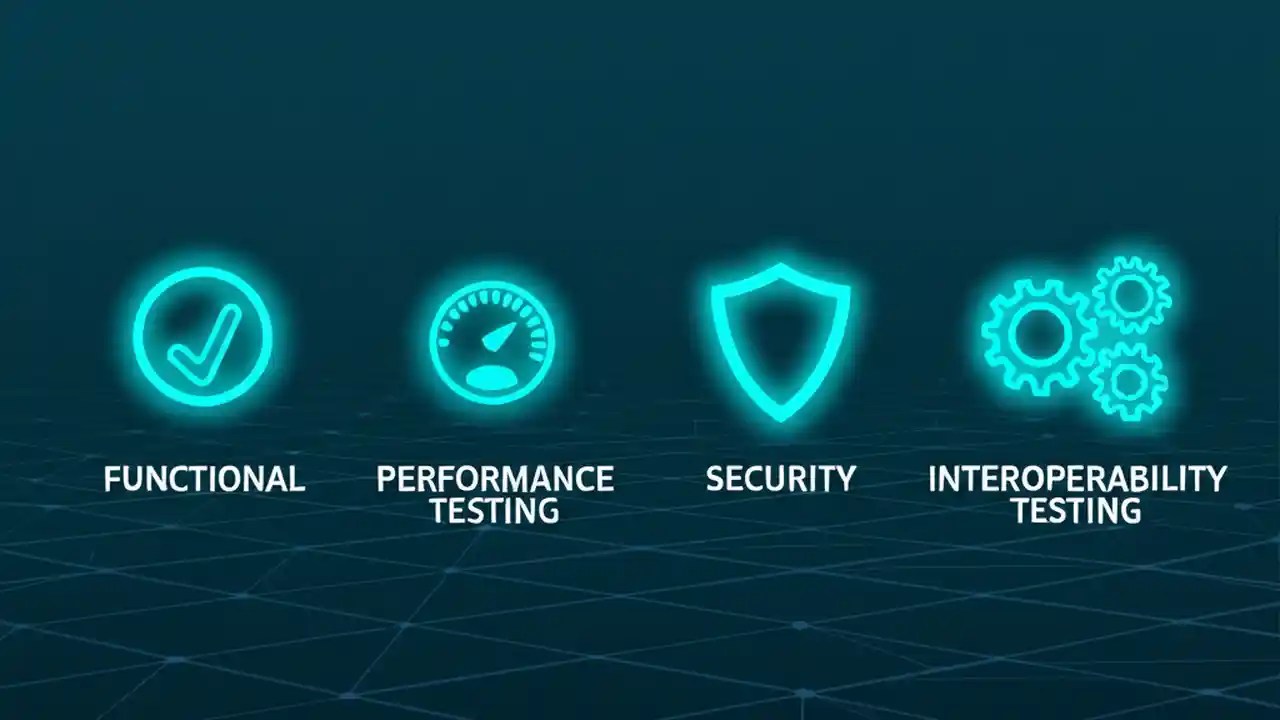 FUNCTIONAL

PERFORMANCE TESTING

SECURITY

INTEROPERABILITY TESTING