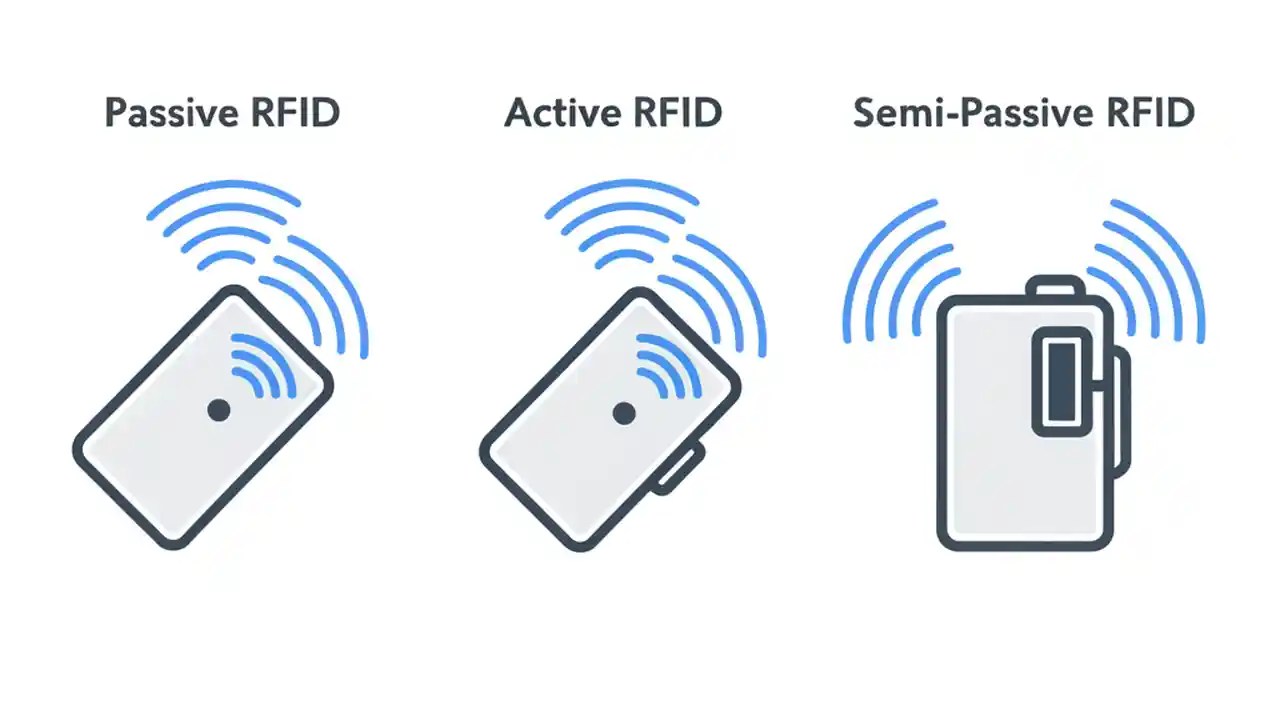 Passive RFID

Active RFID

Semi-Passive RFID