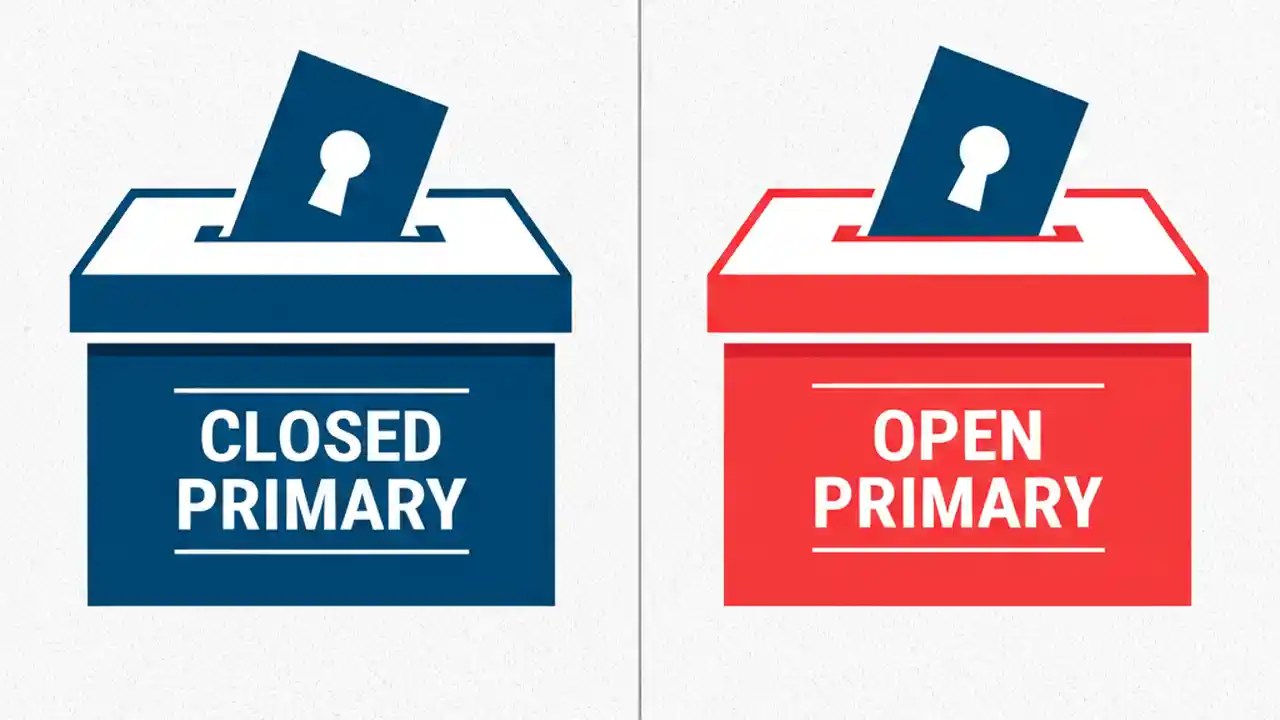 CLOSED PRIMARY

OPEN PRIMARY