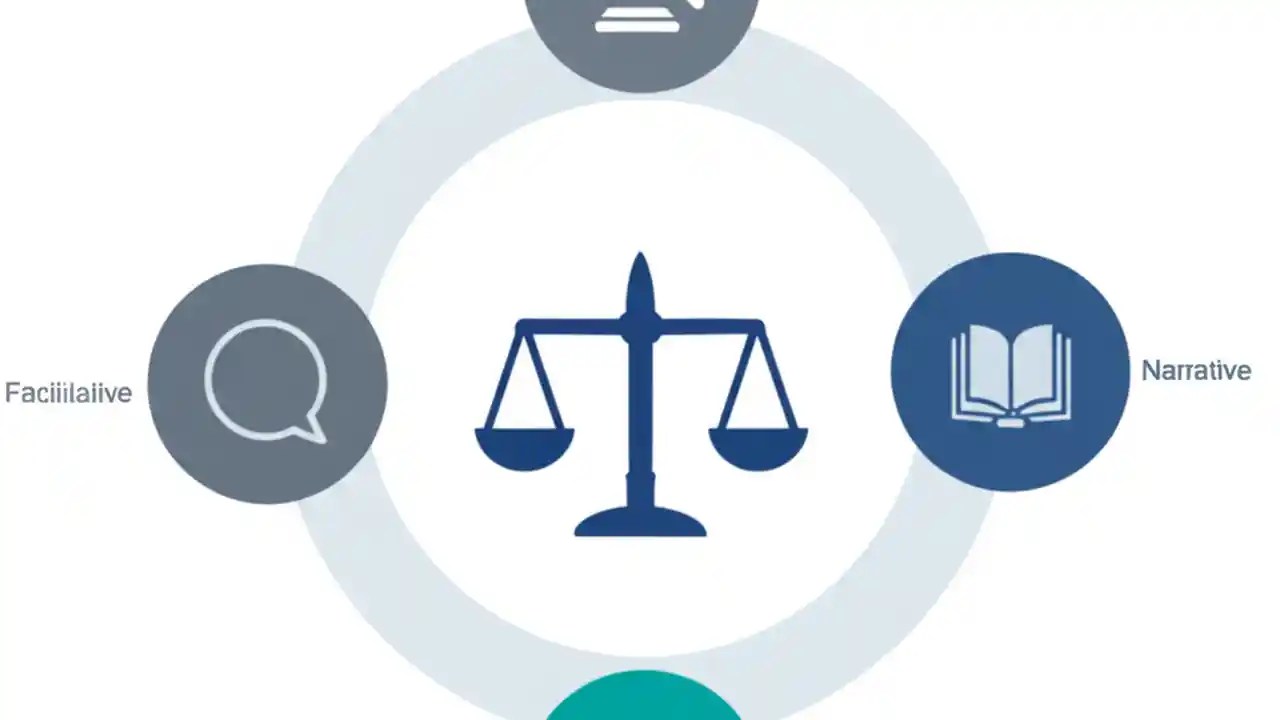 Faciiilaiive

Narrative