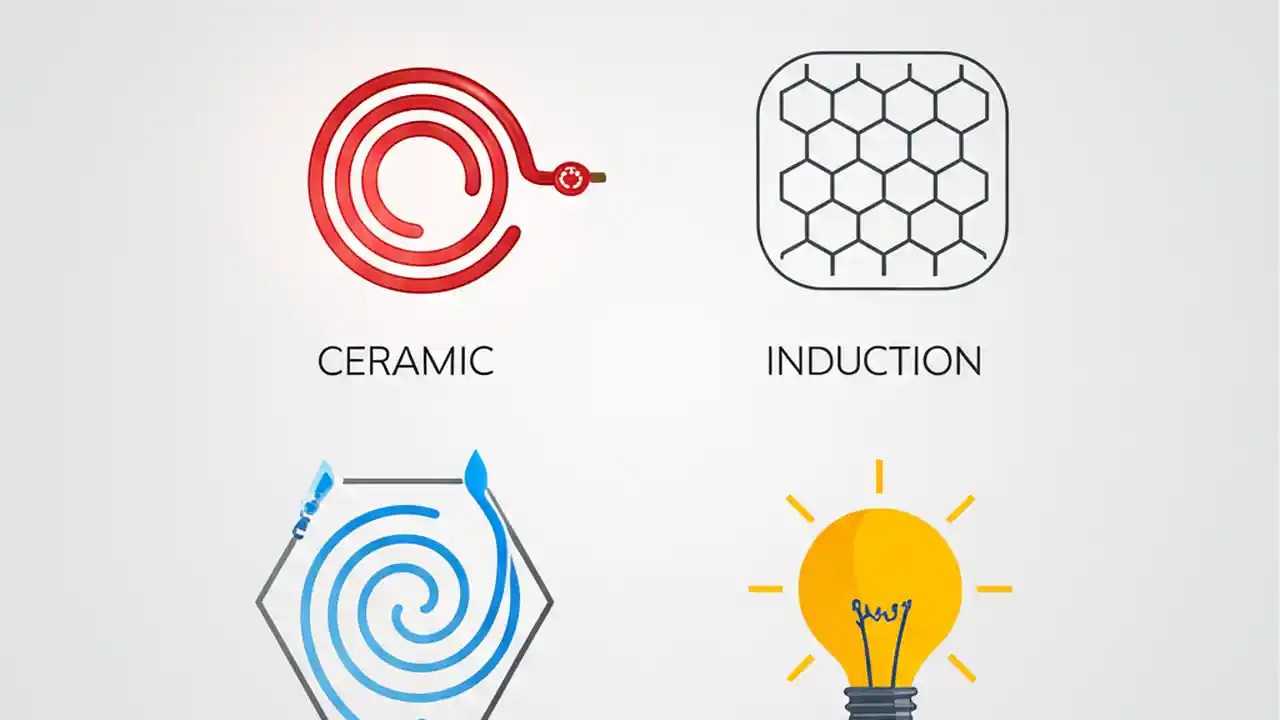 CERAMIC

INDUCTION