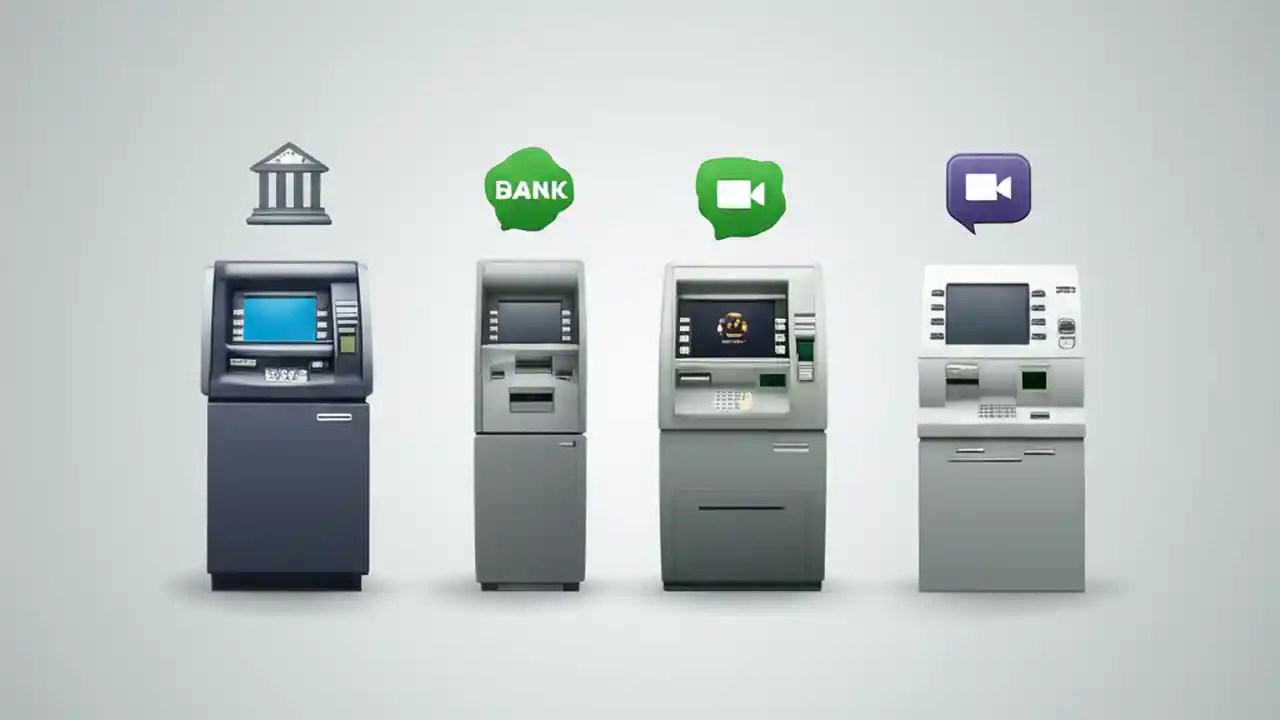 BANK