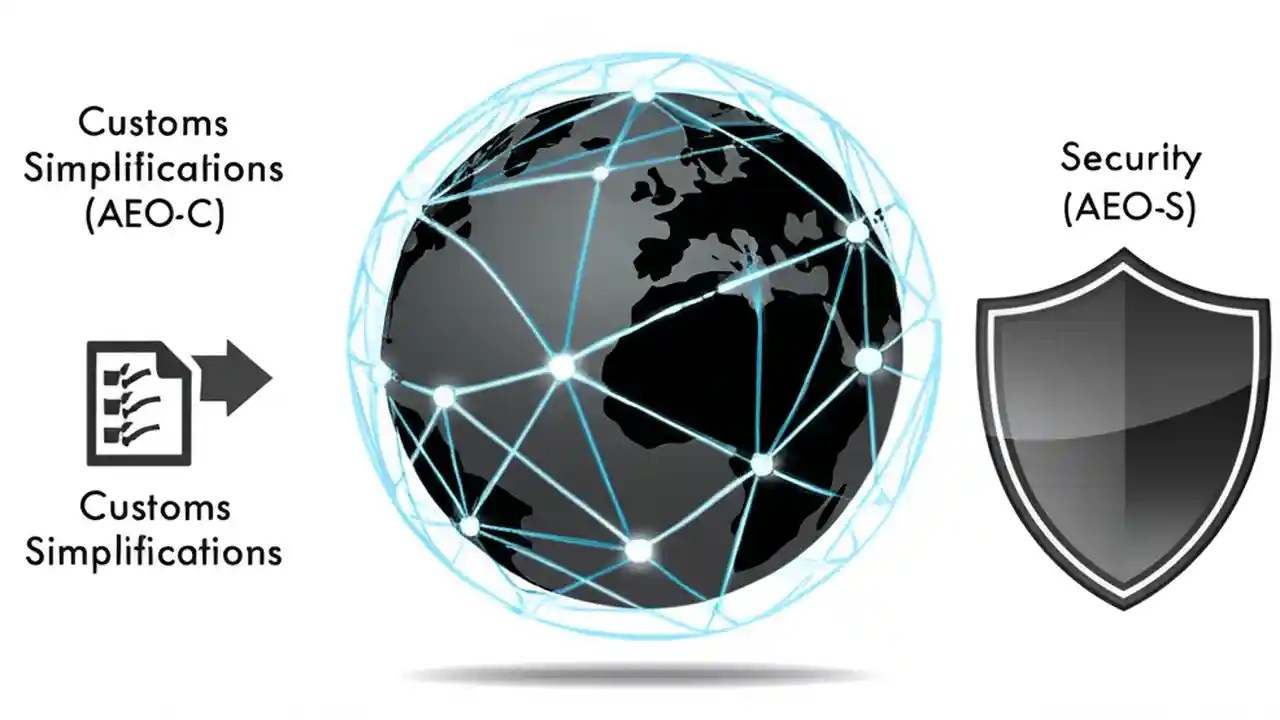 Customs Simplifications (AEO-C)

Customs Simplifications

Security (AEO-S)