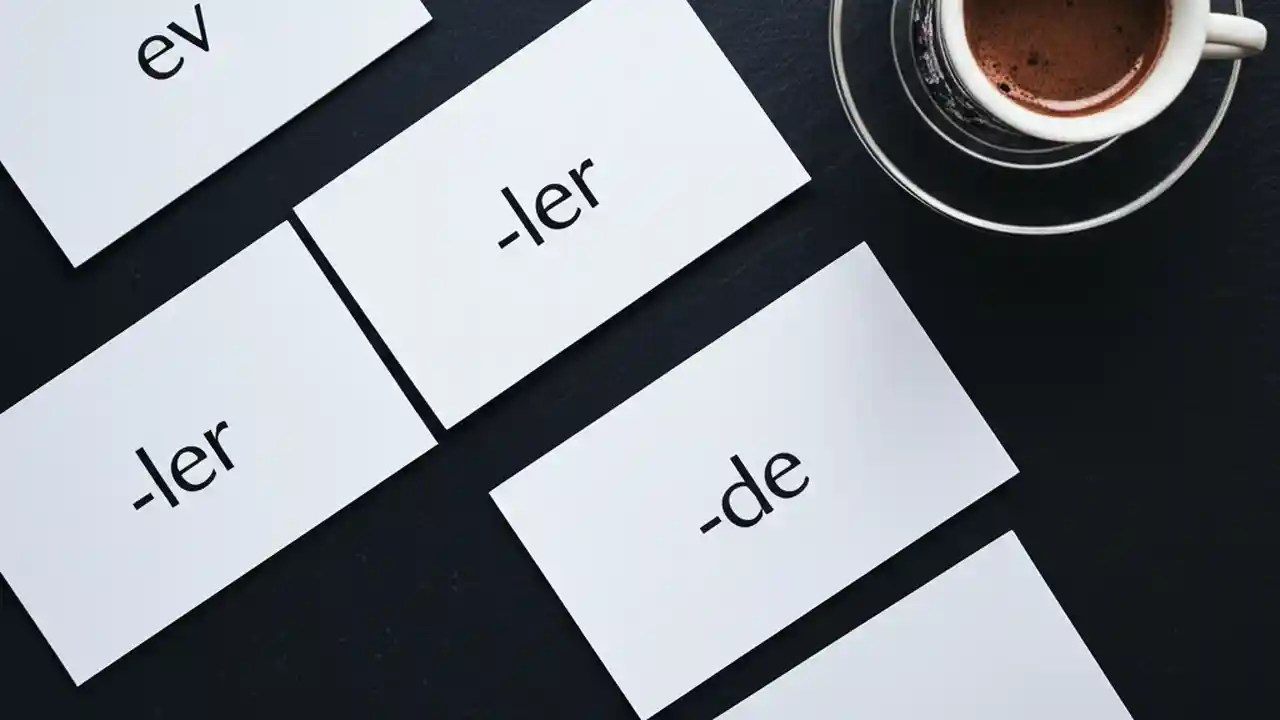 ev

-ler

-ler

-de