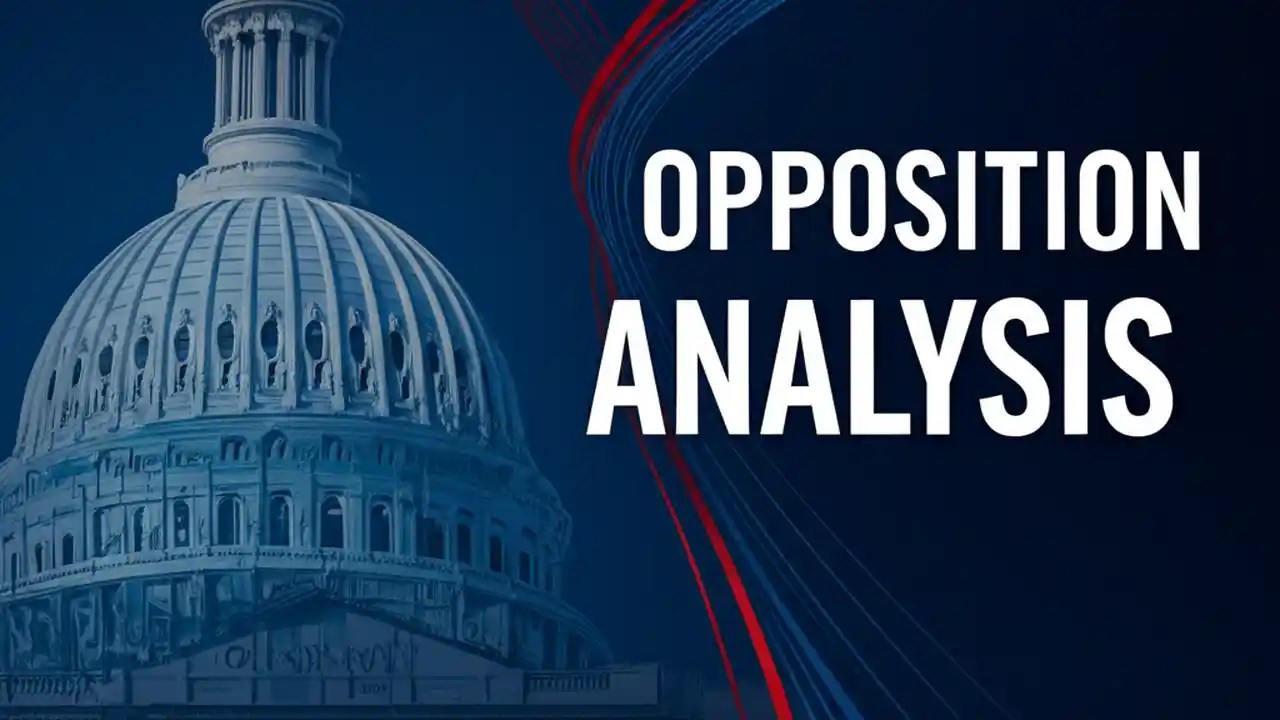 OPPOSITION
ANALYSIS