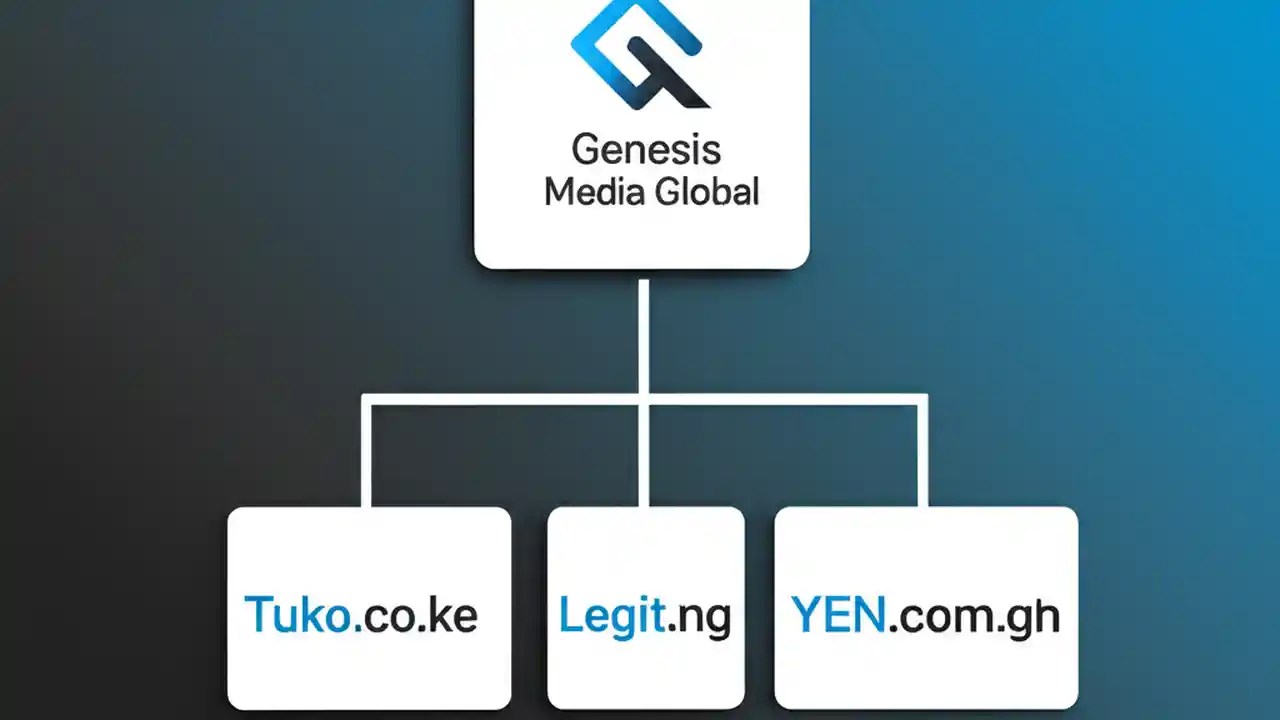 Genesis Media Global

Tuko.co.ke

Legit.ng

YEN.com.gh