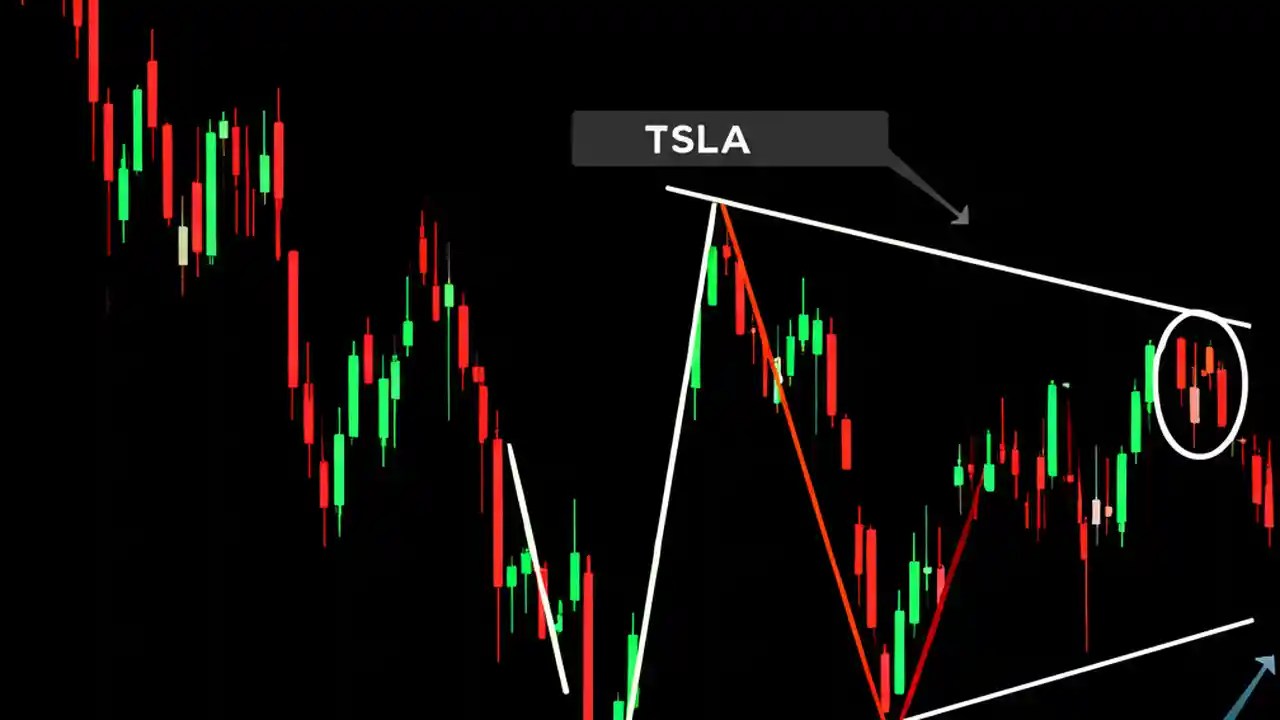 TSLA