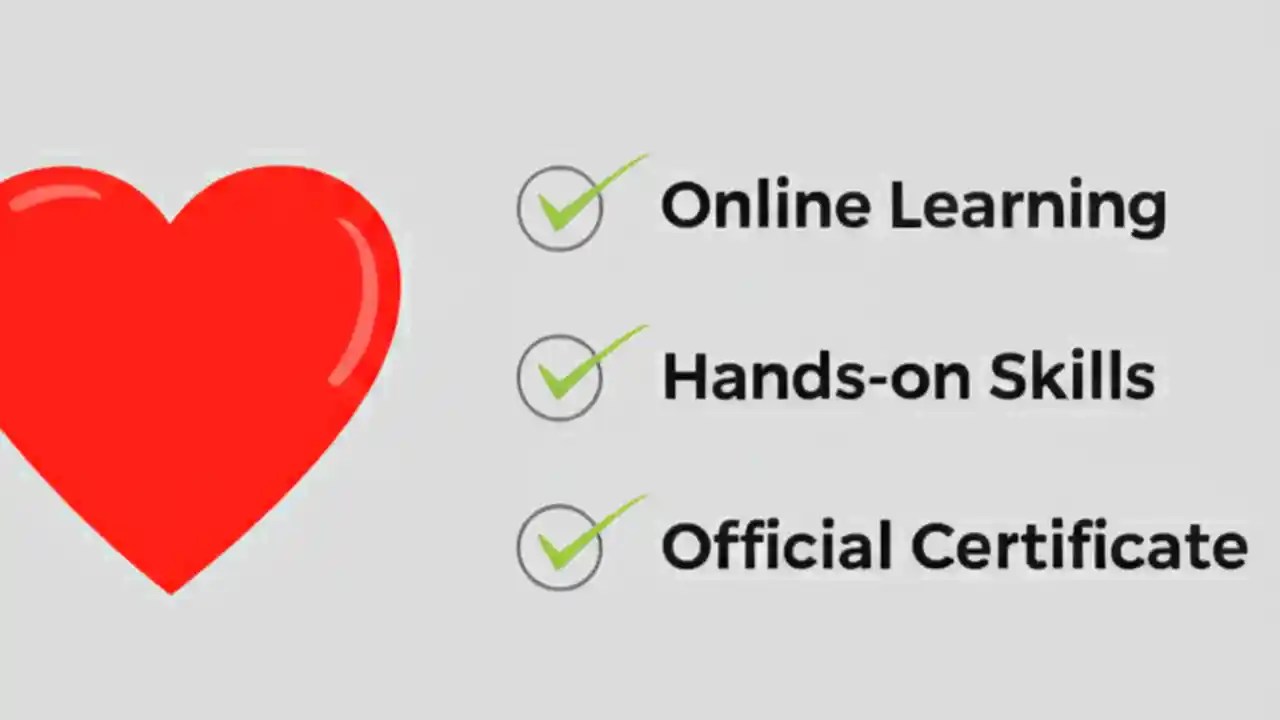 Online Learning

Hands-on Skills

Official Certificate