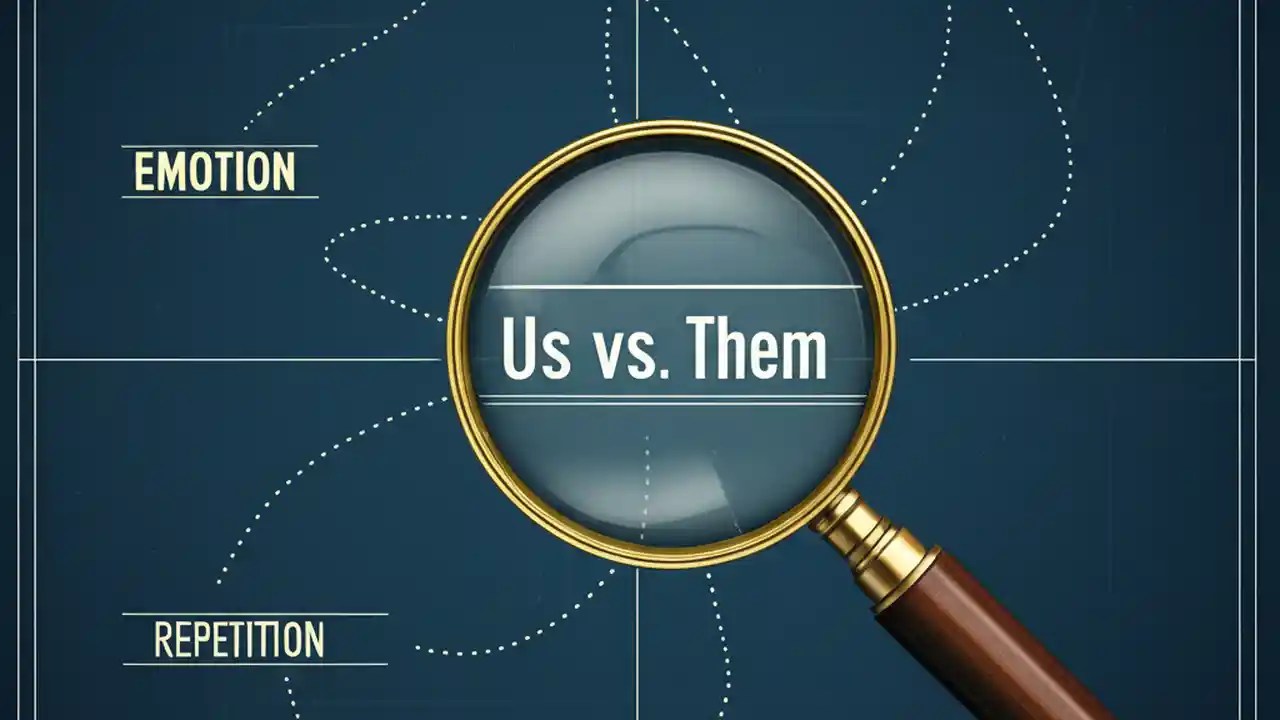 EMOTION

Us vs. Them

REPETITION