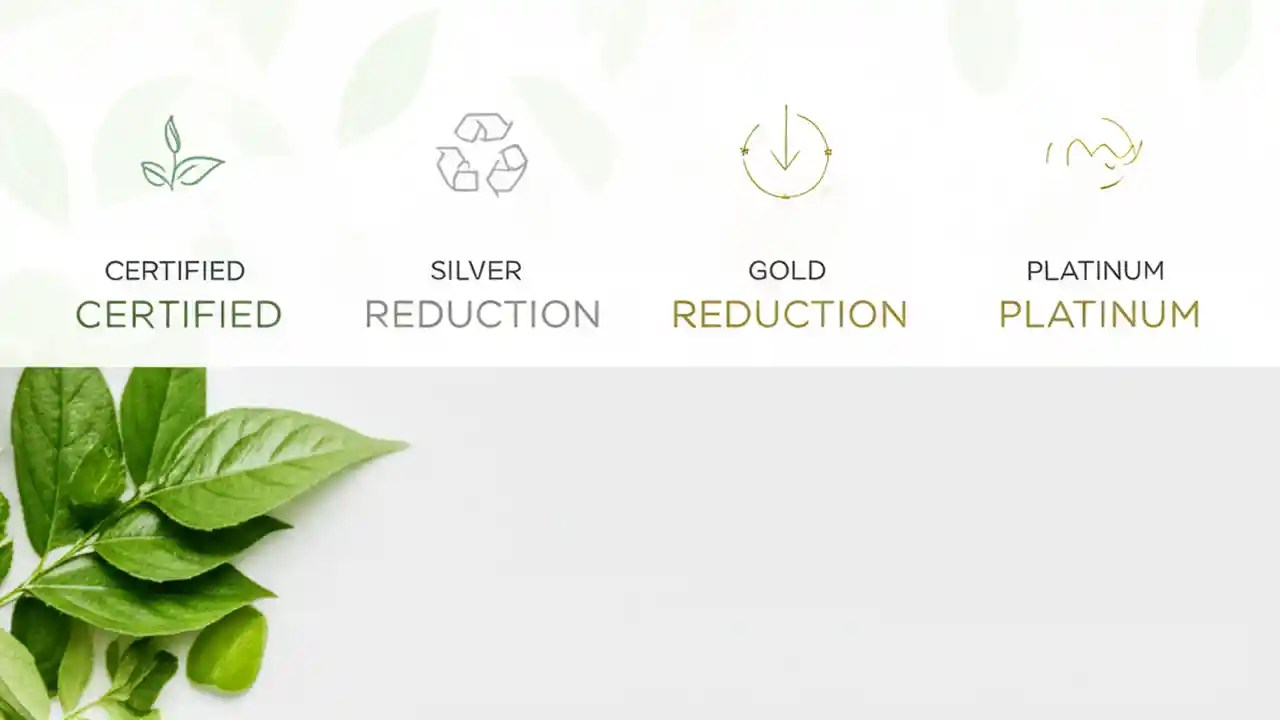 CERTIFIED
CERTIFIED

SILVER
REDUCTION

GOLD
REDUCTION

PLATINUM
PLATINUM