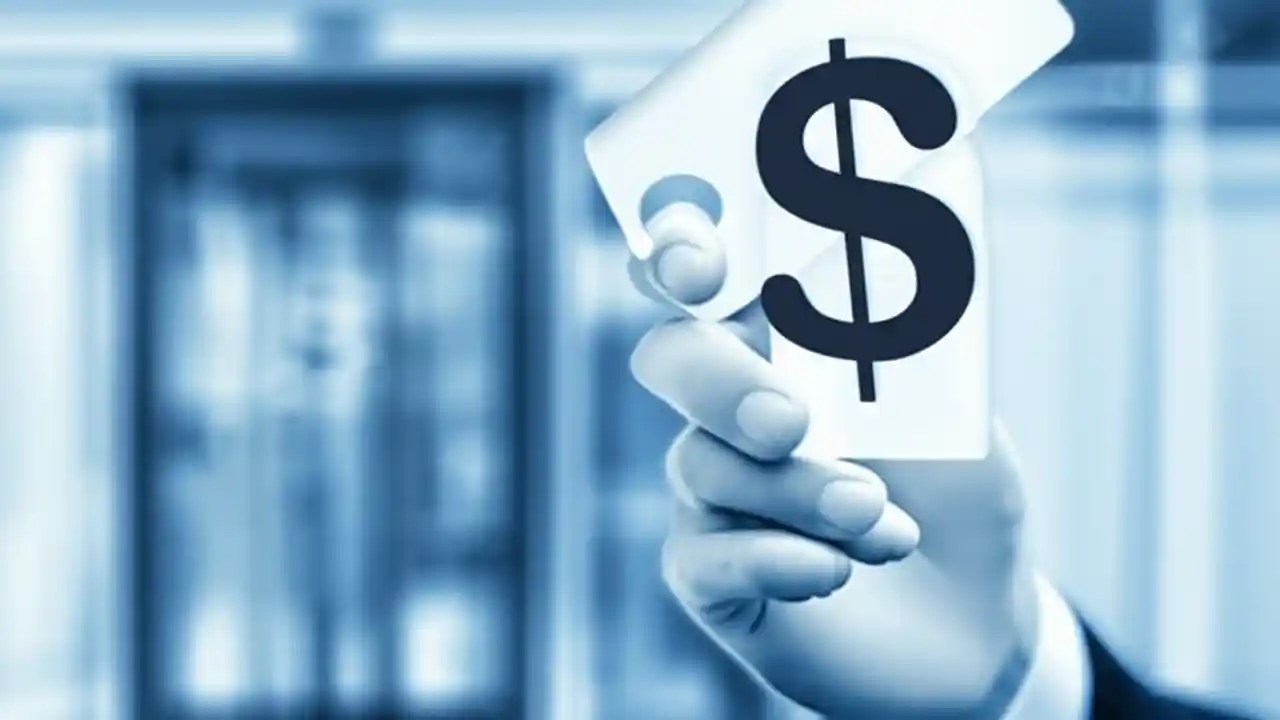 $