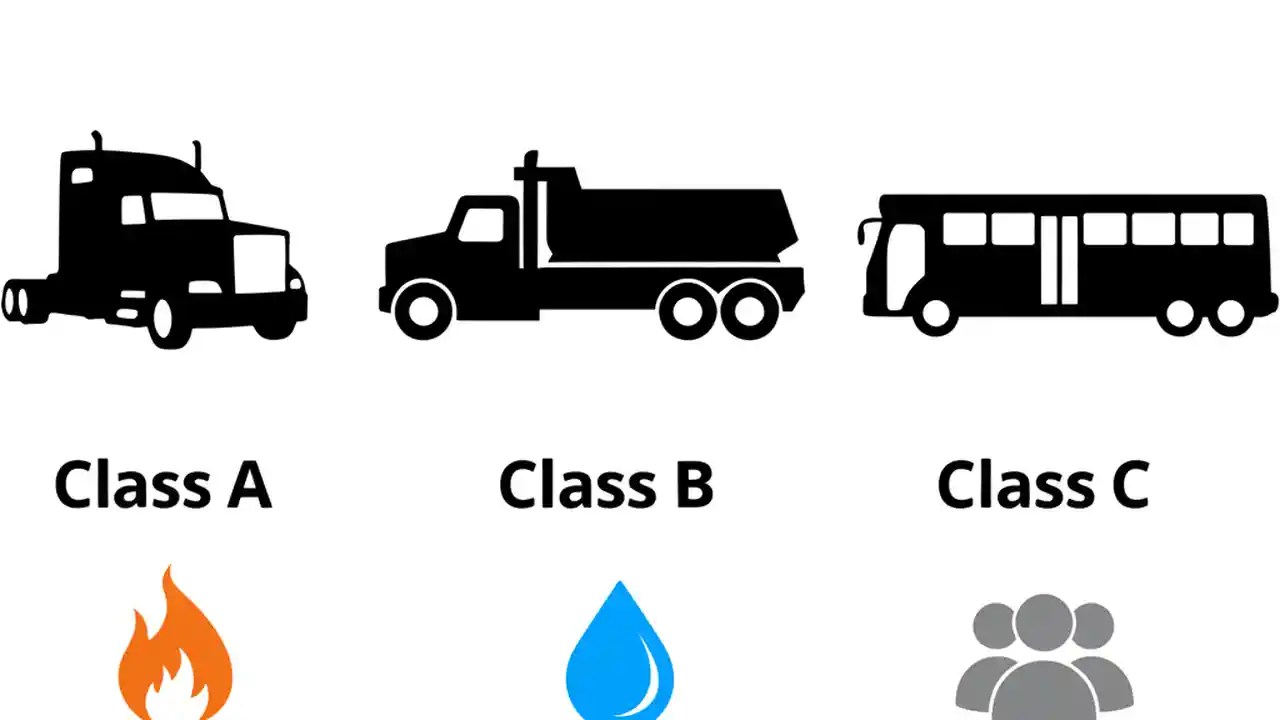 Class A

Class B

Class C