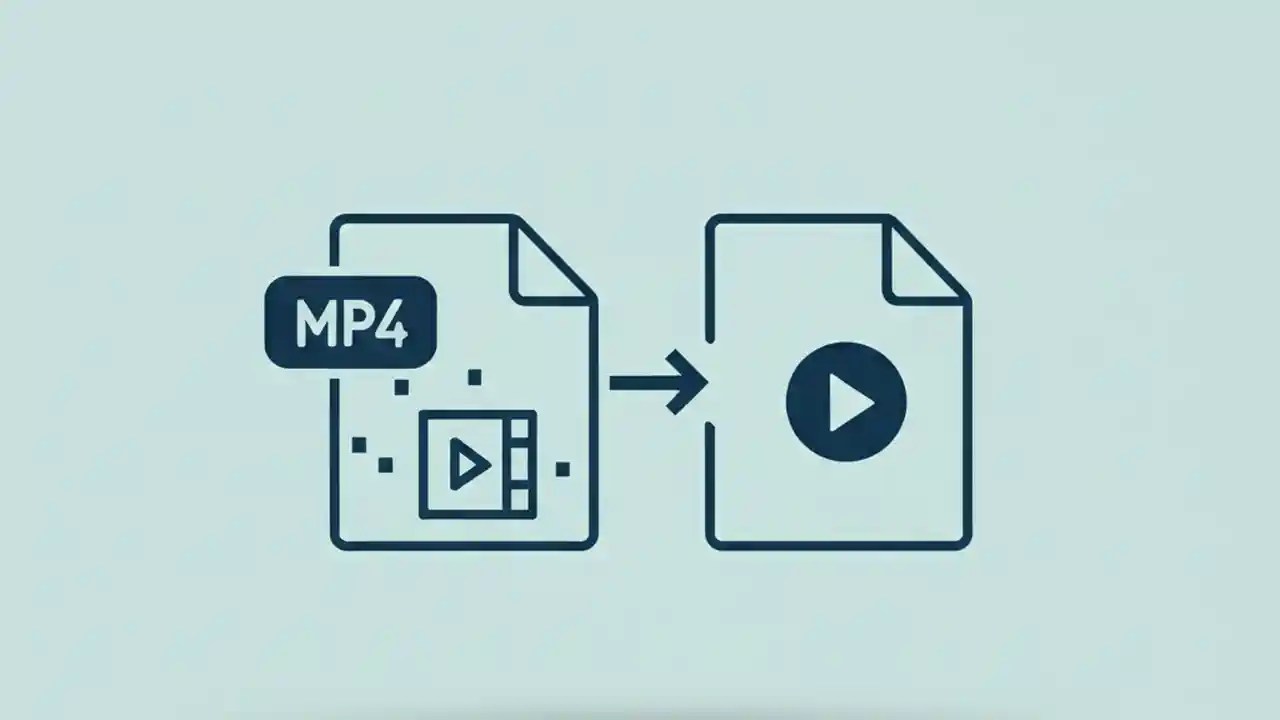 MP4