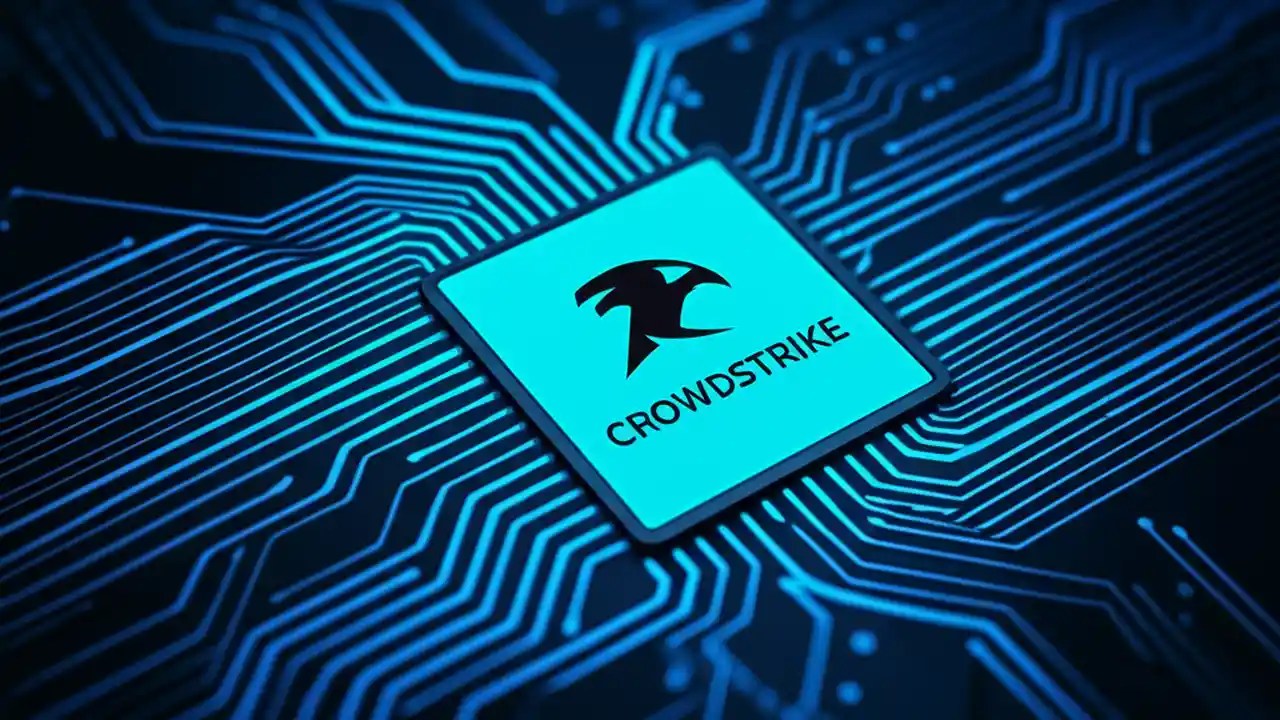 CROWDSTRIKE