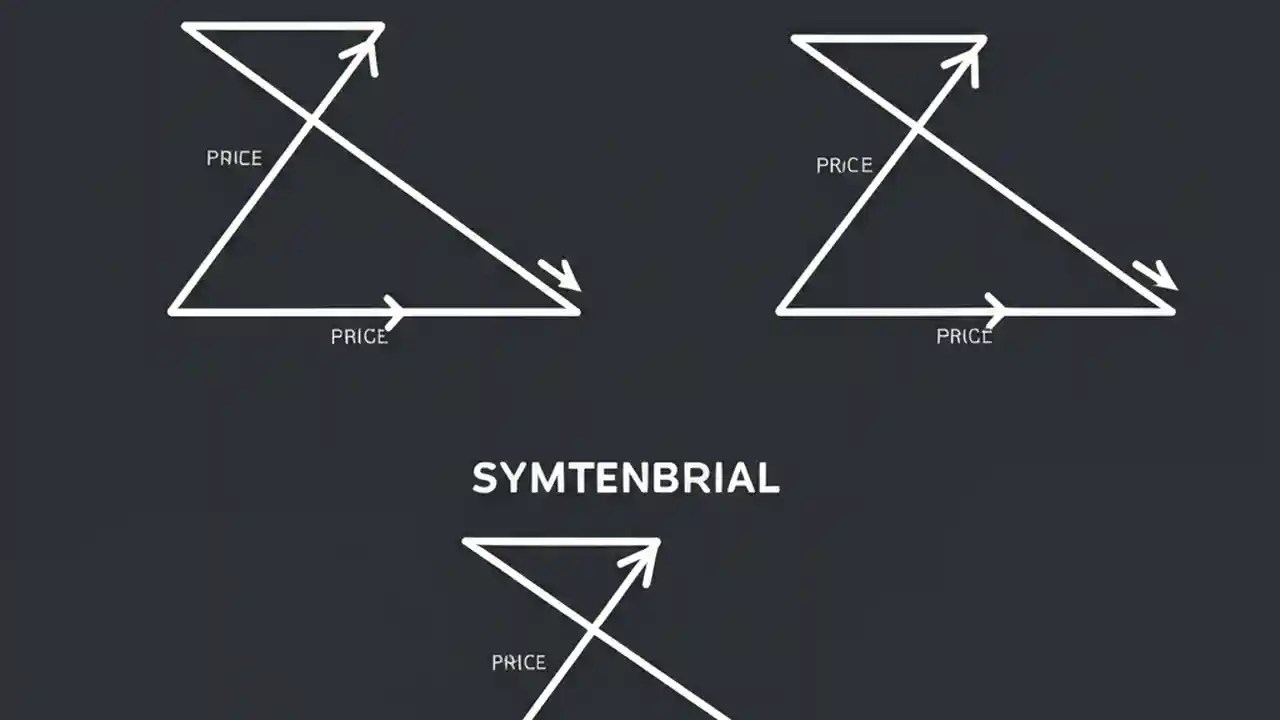 PRICE

PRICE

PRICE

PRICE

SYMTENBRIAL

PRICE