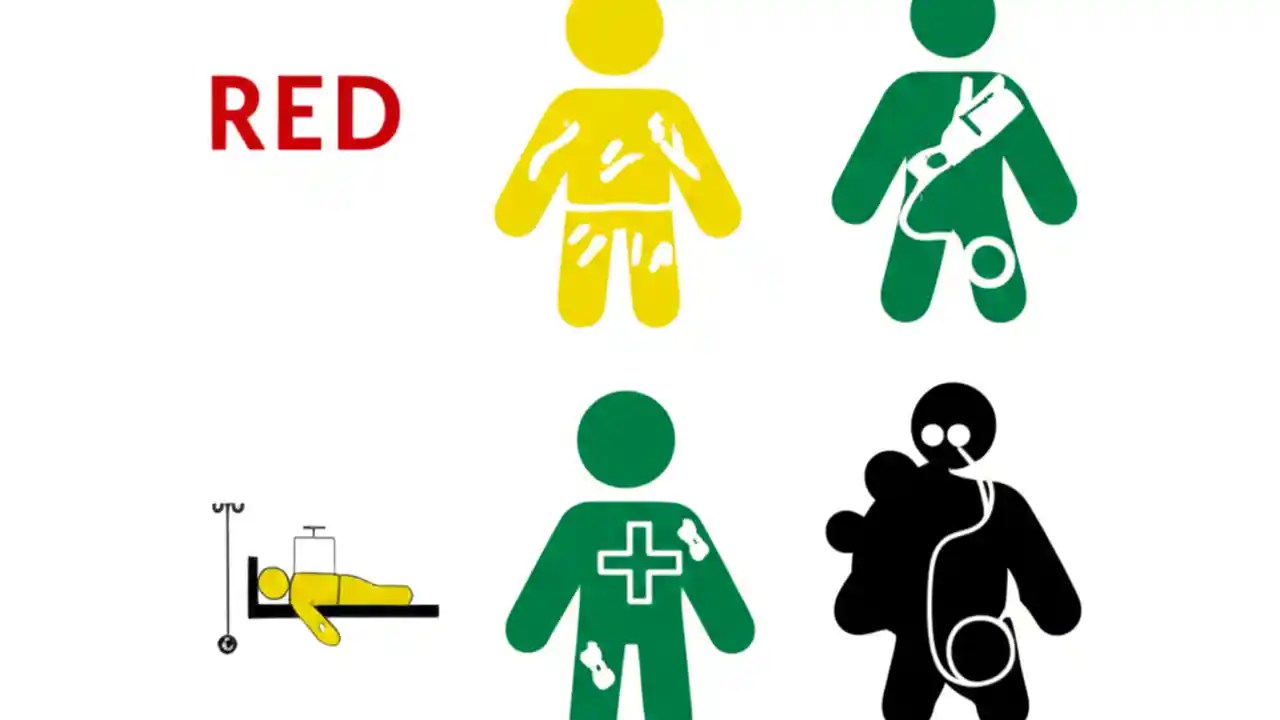 RED