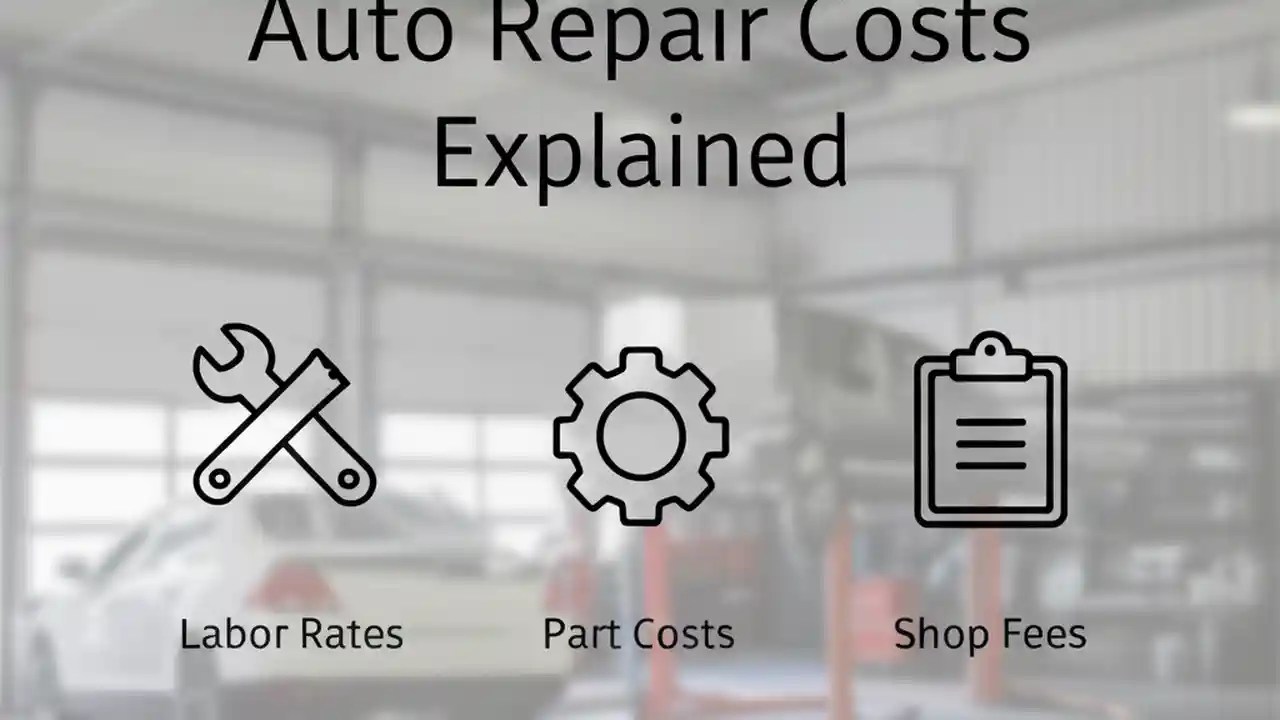 Auto Repair Costs Explained

Labor Rates

Part Costs

Shop Fees