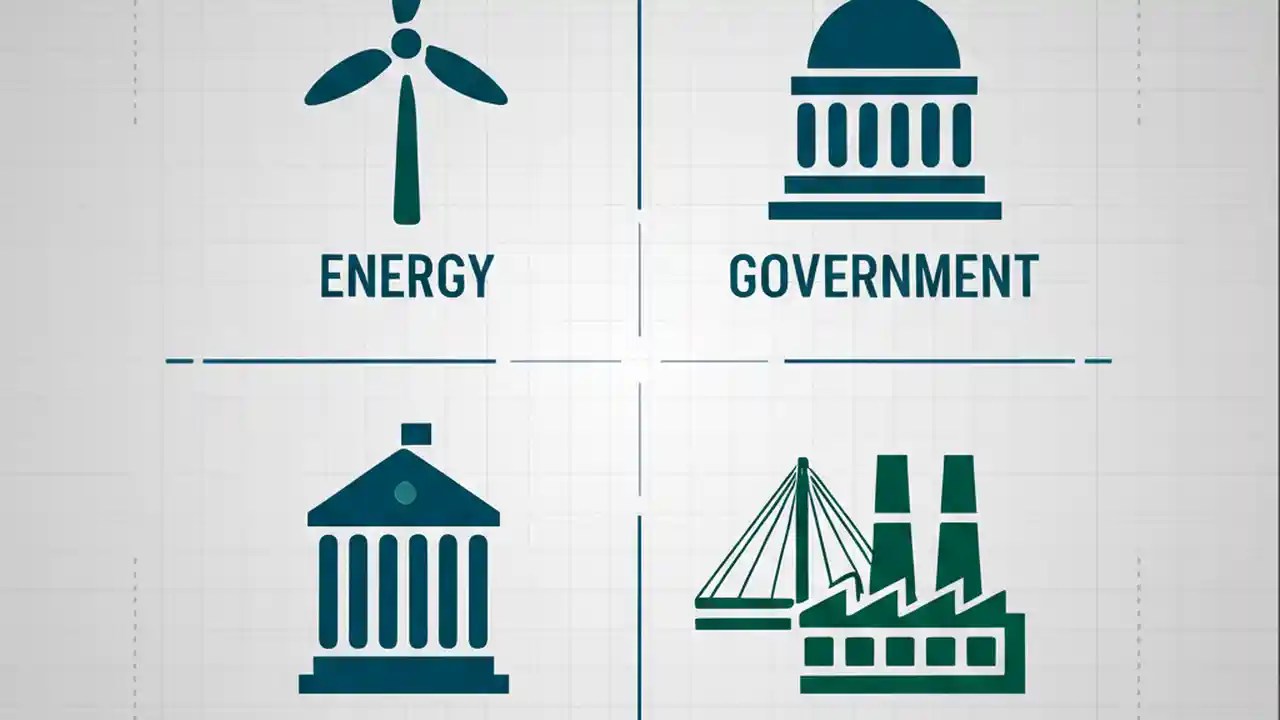 ENERGY

GOVERNMENT